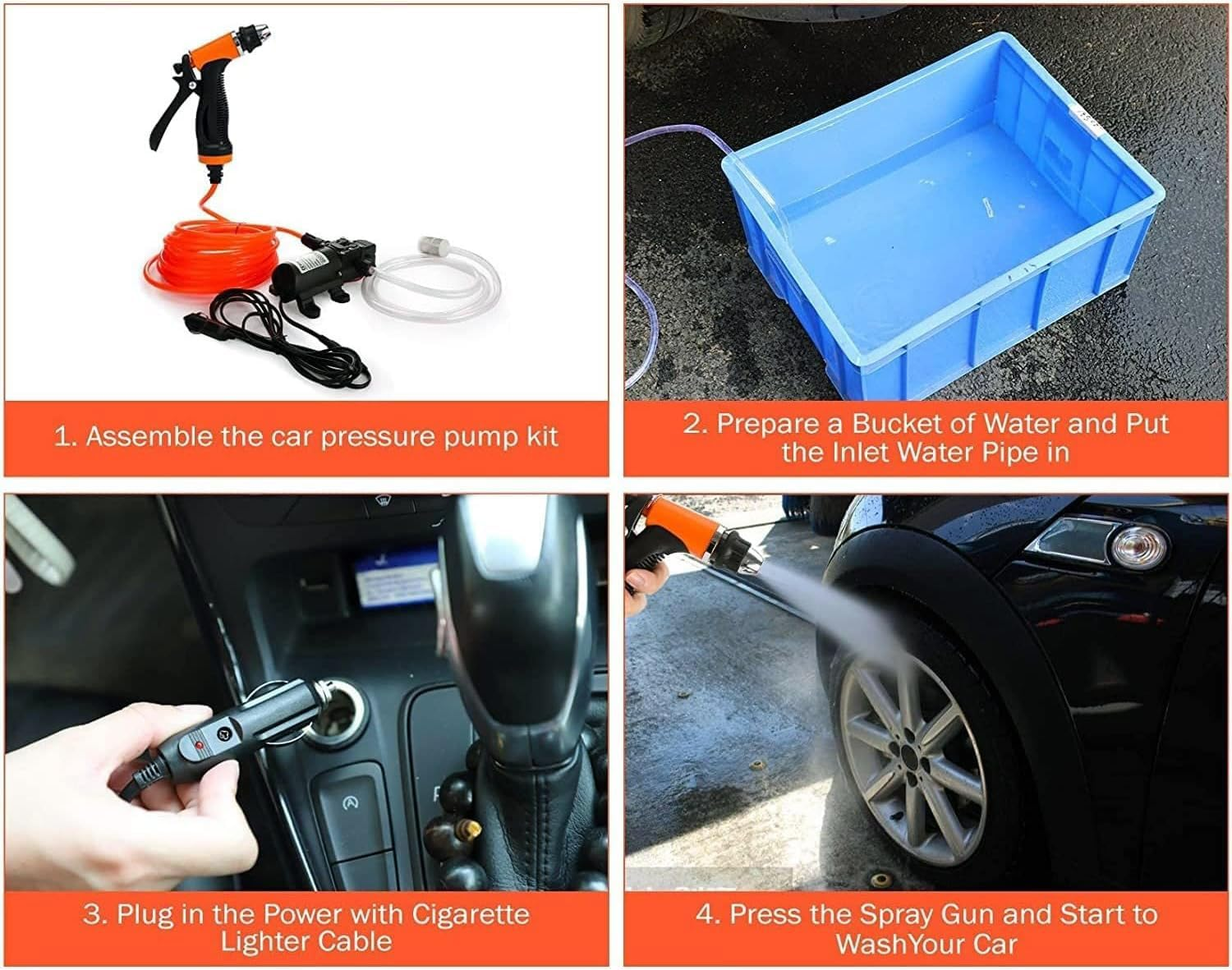 1. Assemble the car pressure pump kit

2. Prepare a Bucket of Water and Put the Inlet Water Pipe in

3. Plug in the Power with Cigarette Lighter Cable

4. Press the Spray Gun and Start to WashYour Car