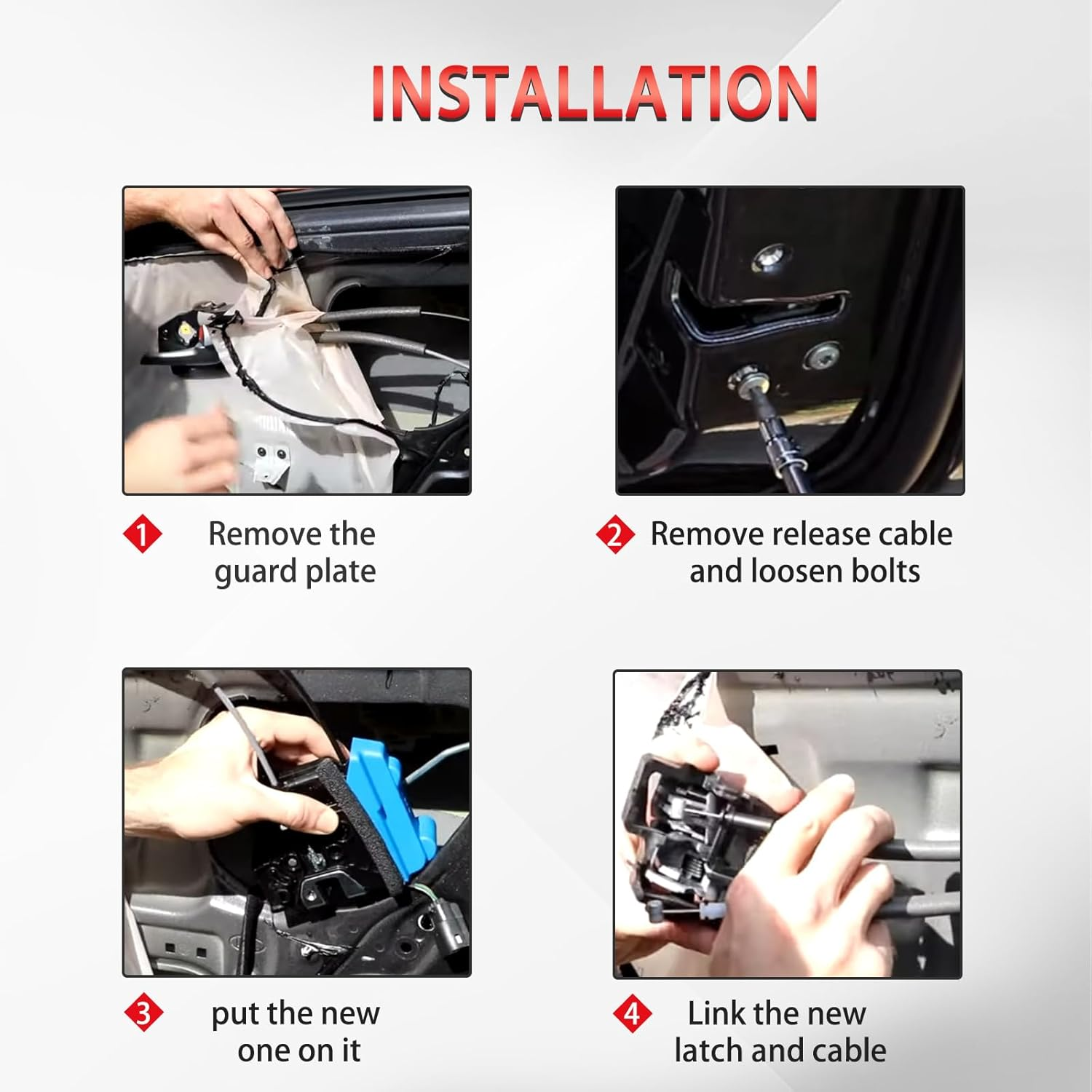 INSTALLATION

1 Remove the guard plate

2 Remove release cable and loosen bolts

3 put the new one on it

4 Link the new latch and cable