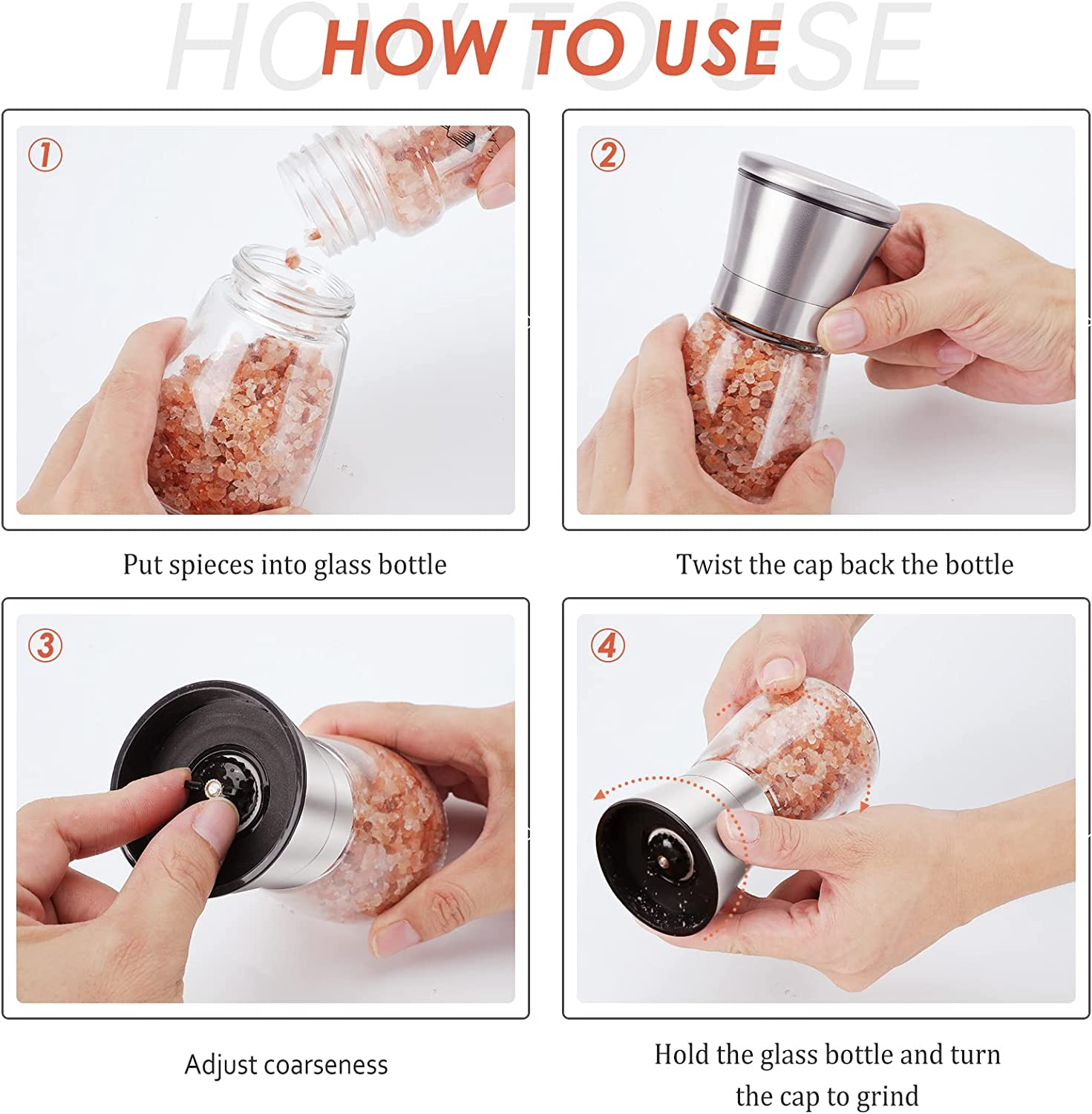 HOW TO USE

HOW TO USE

①

Put spieces into glass bottle

②

Twist the cap back the bottle

③

Adjust coarseness

④

Hold the glass bottle and turn the cap to grind