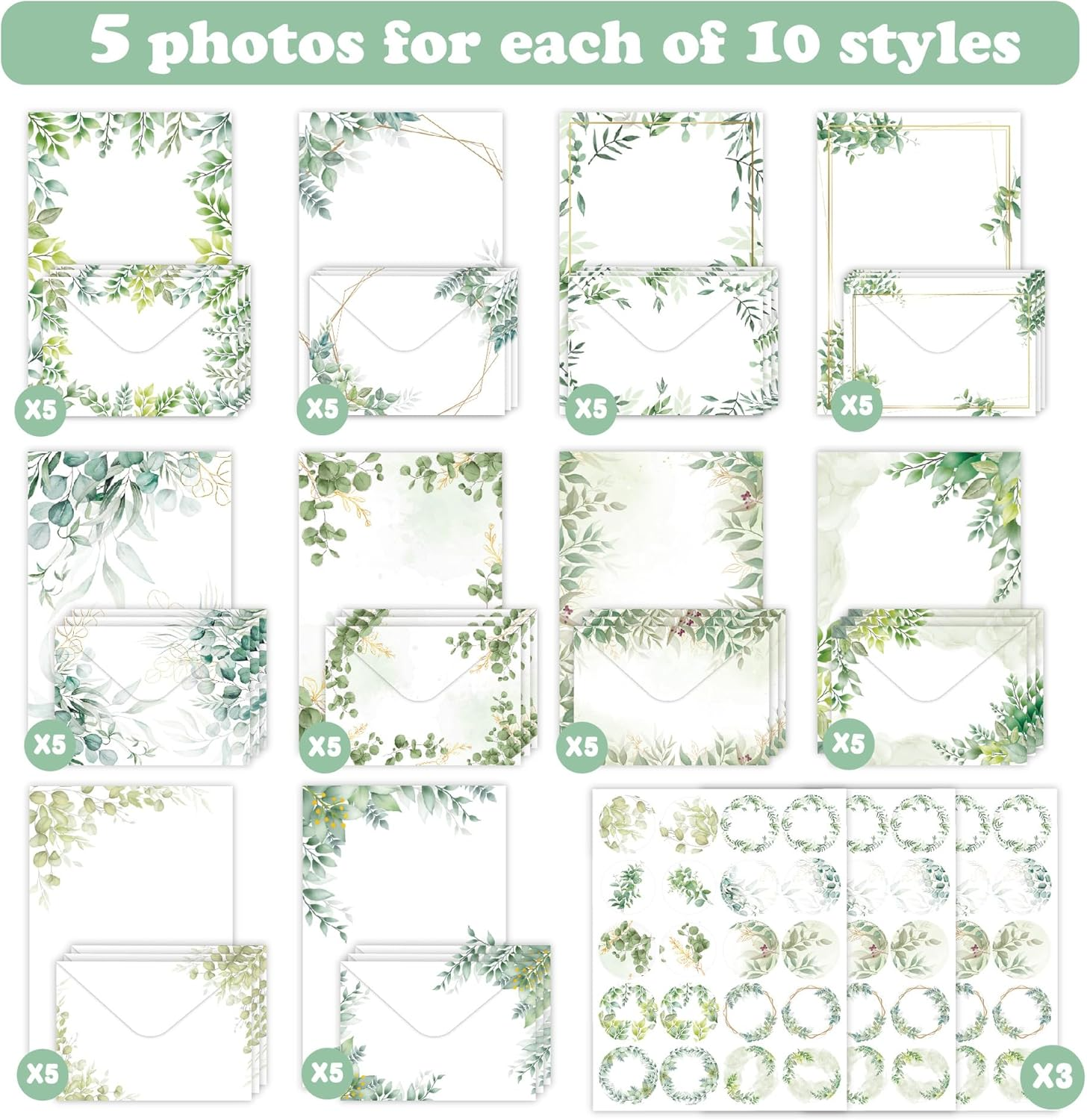 5 photos for each of 10 styles

X5

X5

X5

X5

X5

X5

X5

X5

X5

X5

X3