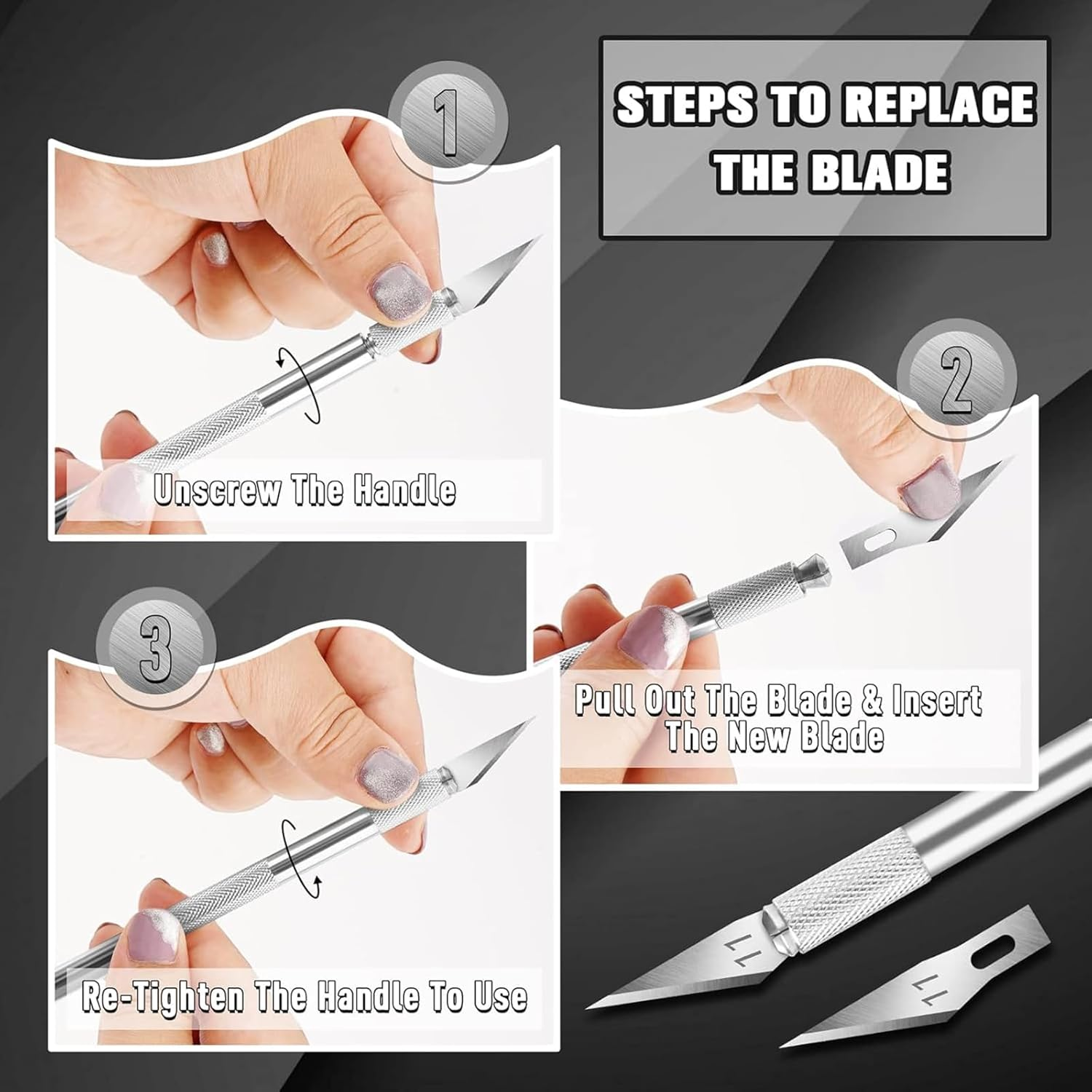 STEPS TO REPLACE THE BLADE

1

Unscrew The Handle

2

Pull Out The Blade & Insert The New Blade

3

Re-Tighten The Handle To Use

11

11