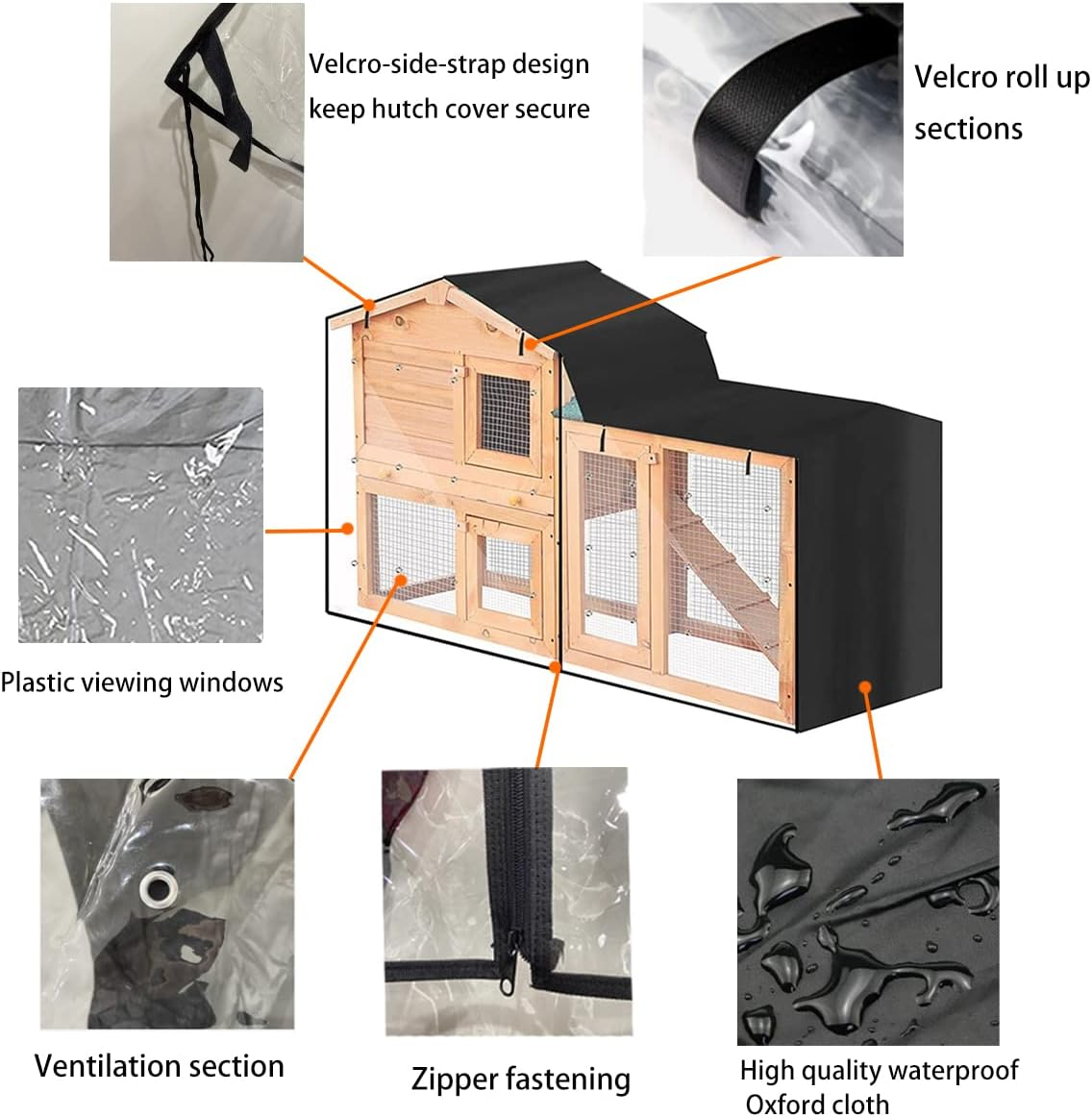 Velcro-side-strap design keep hutch cover secure

Velcro roll up sections

Plastic viewing windows

Ventilation section

Zipper fastening

High quality waterproof Oxford cloth