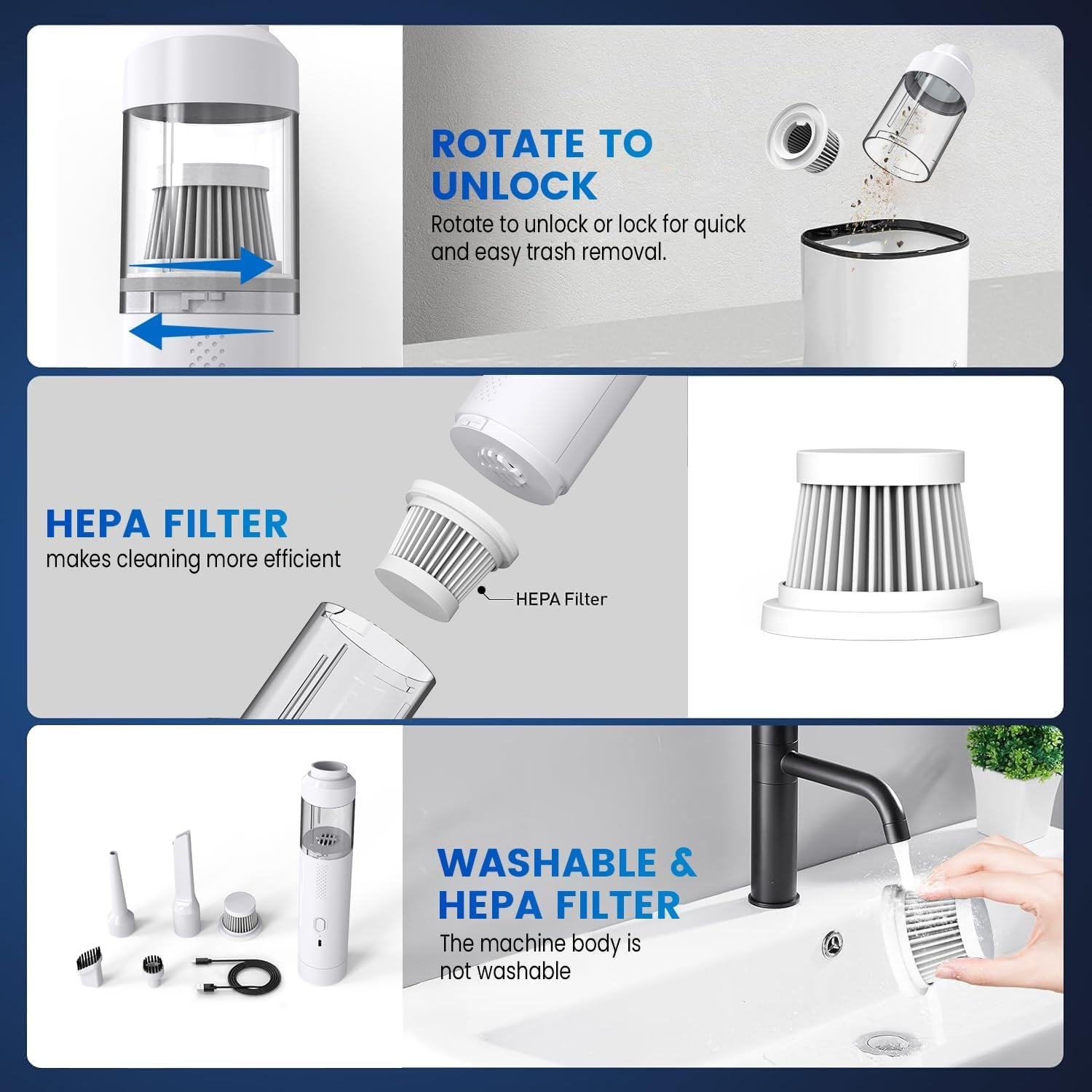 ROTATE TO UNLOCK

Rotate to unlock or lock for quick and easy trash removal.

HEPA FILTER

makes cleaning more efficient

HEPA Filter

WASHABLE & HEPA FILTER

The machine body is not washable