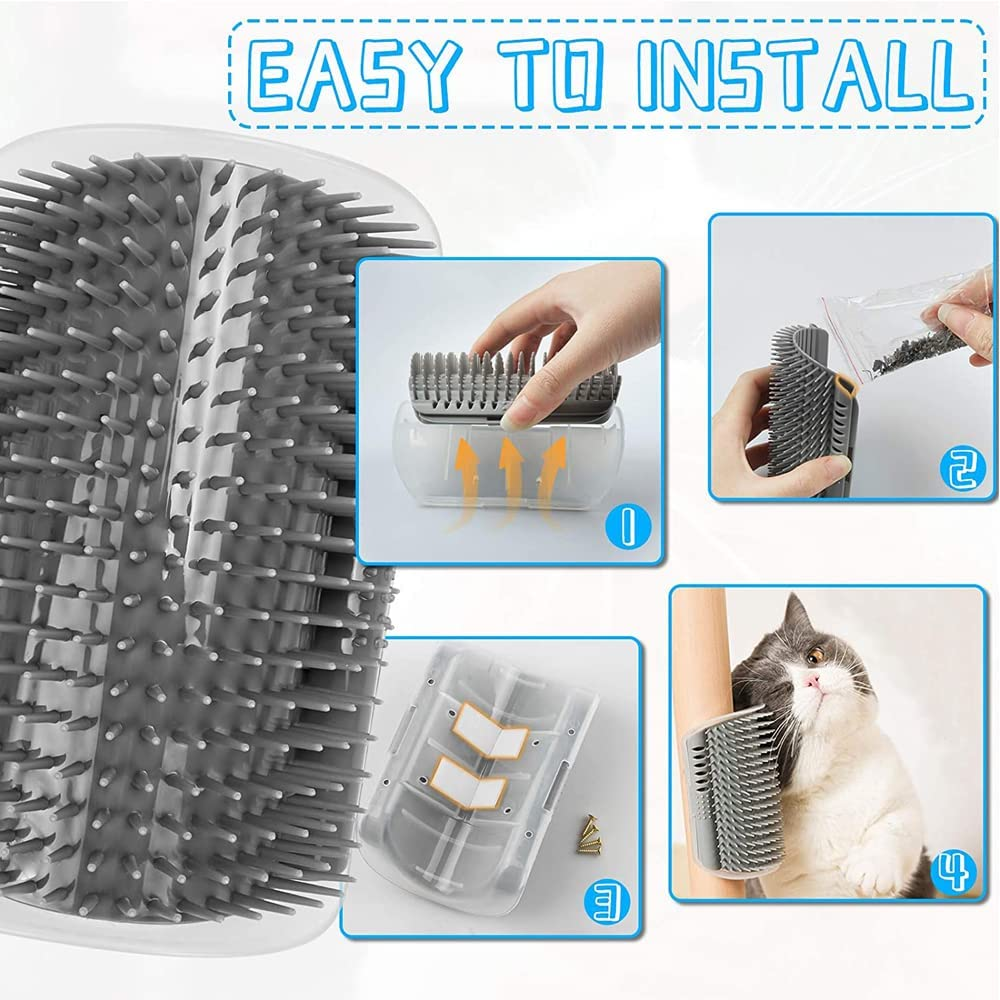 EASY TO INSTALL

1

2

3

4