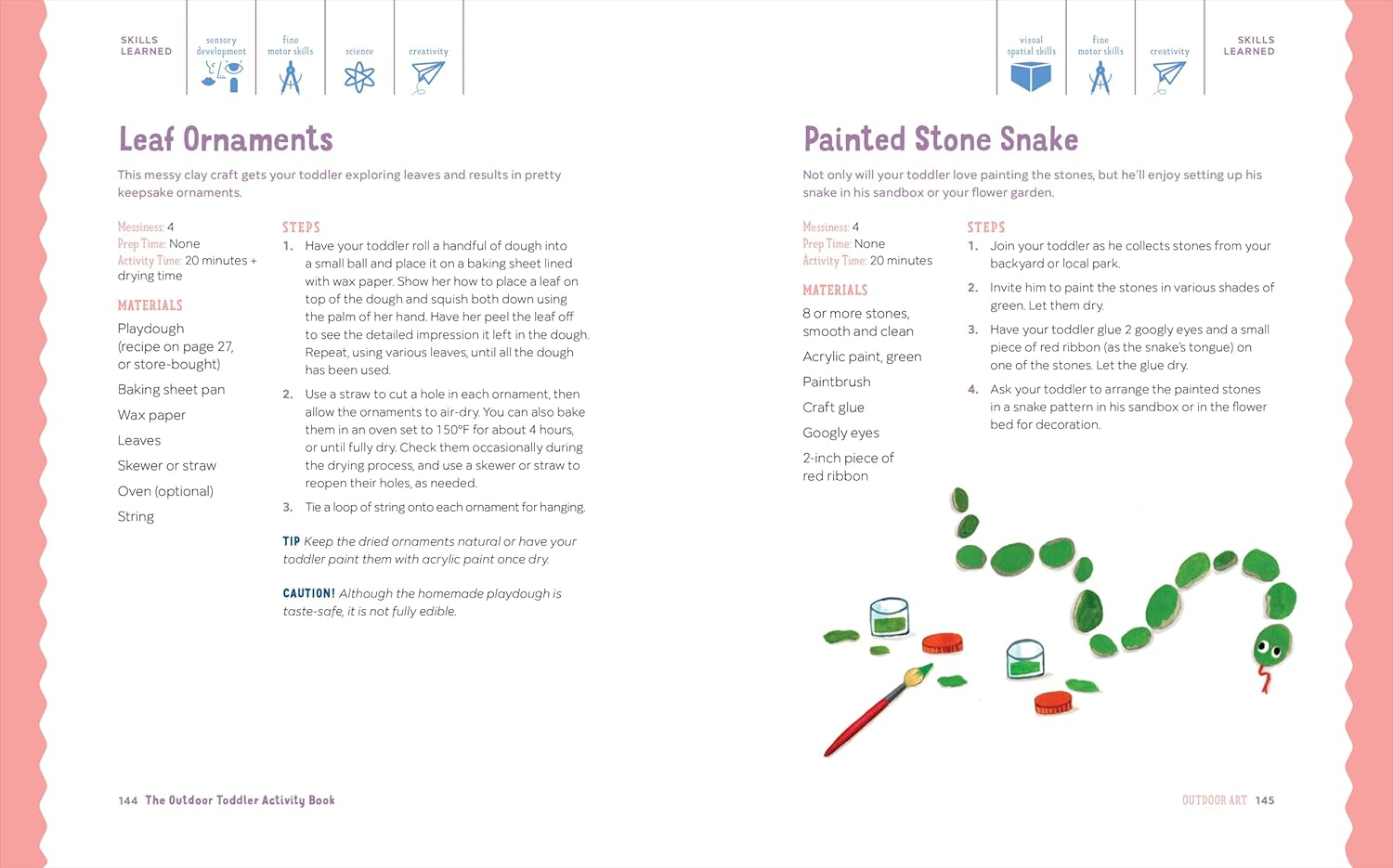 SKILLS LEARNED

sensory development

fine motor skills

science

creativity

Leaf Ornaments

This messy clay craft gets your toddler exploring leaves and results in pretty keepsake ornaments.

Messiness: 4
Prep Time: None
Activity Time: 20 minutes + drying time

MATERIALS

Playdough (recipe on page 27, or store-bought)

Baking sheet pan

Wax paper

Leaves

Skewer or straw

Oven (optional)

String

STEPS

1. Have your toddler roll a handful of dough into a small ball and place it on a baking sheet lined with wax paper. Show her how to place a leaf on top of the dough and squish both down using the palm of her hand. Have her peel the leaf off to see the detailed impression it left in the dough. Repeat, using various leaves, until all the dough has been used.

2. Use a straw to cut a hole in each ornament, then allow the ornaments to air-dry. You can also bake them in an oven set to 150°F for about 4 hours, or until fully dry. Check them occasionally during the drying process, and use a skewer or straw to reopen their holes, as needed.

3. Tie a loop of string onto each ornament for hanging.

TIP Keep the dried ornaments natural or have your toddler paint them with acrylic paint once dry.

CAUTION! Although the homemade playdough is taste-safe, it is not fully edible.

144 The Outdoor Toddler Activity Book

visual spatial skills

fine motor skills

creativity

SKILLS LEARNED

Painted Stone Snake

Not only will your toddler love painting the stones, but he'll enjoy setting up his snake in his sandbox or your flower garden.

Messiness: 4
Prep Time: None
Activity Time: 20 minutes

MATERIALS

8 or more stones, smooth and clean

Acrylic paint, green

Paintbrush

Craft glue

Googly eyes

2-inch piece of red ribbon

STEPS

1. Join your toddler as he collects stones from your backyard or local park.

2. Invite him to paint the stones in various shades of green. Let them dry.

3. Have your toddler glue 2 googly eyes and a small piece of red ribbon (as the snake's tongue) on one of the stones. Let the glue dry.

4. Ask your toddler to arrange the painted stones in a snake pattern in his sandbox or in the flower bed for decoration.

OUTDOOR ART 145