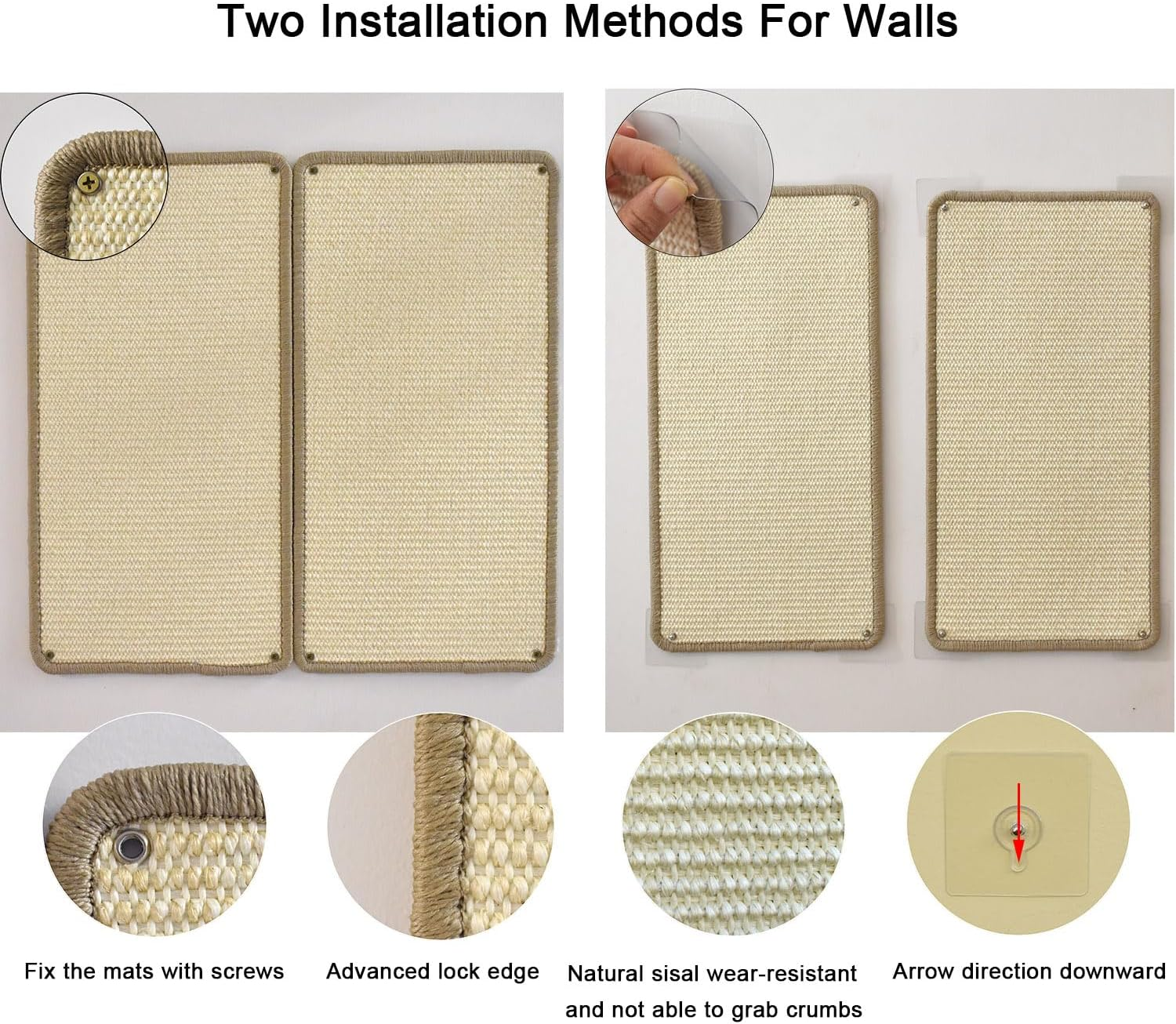 Two Installation Methods For Walls

Fix the mats with screws

Advanced lock edge

Natural sisal wear-resistant and not able to grab crumbs

Arrow direction downward