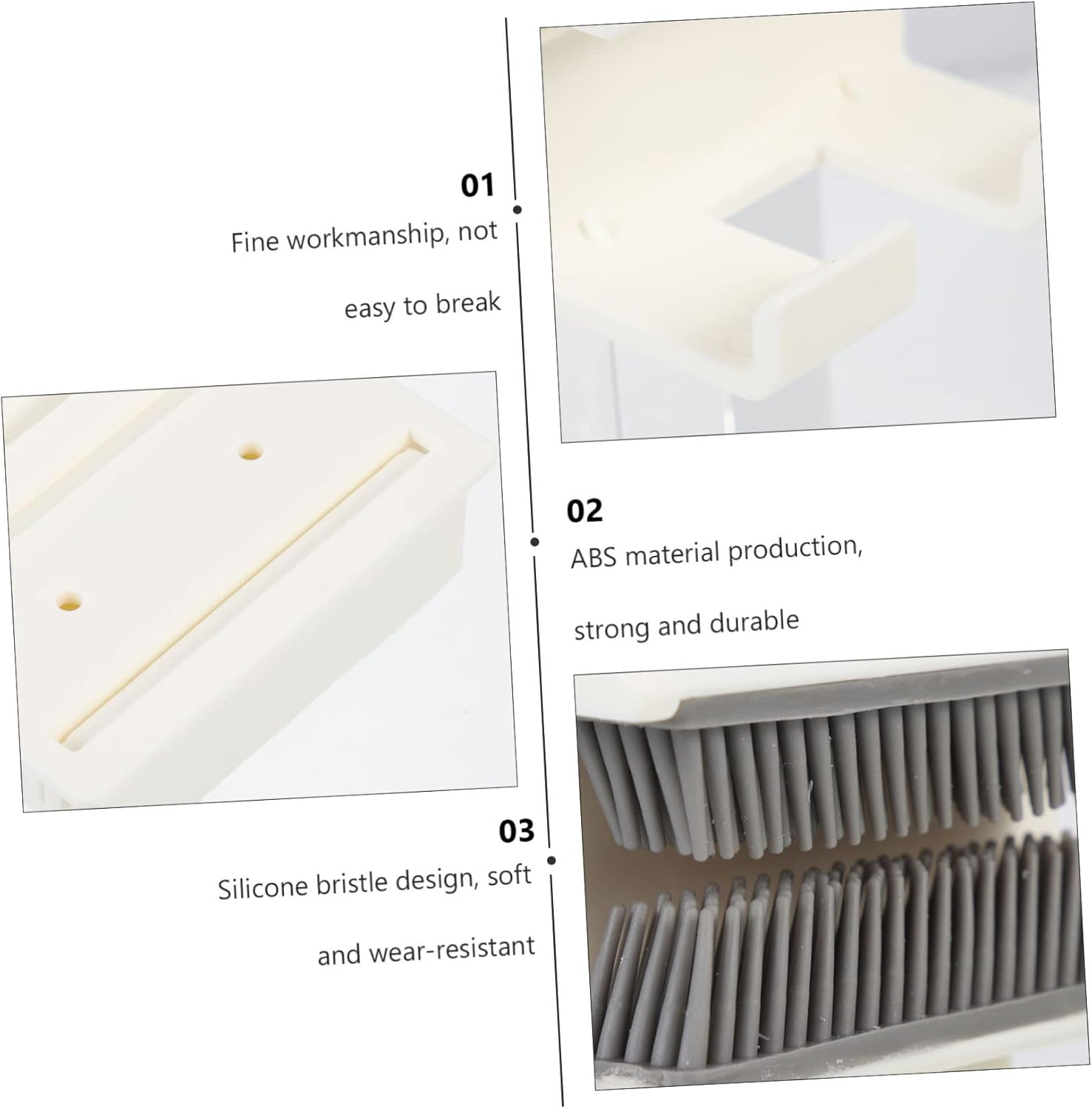 01
Fine workmanship, not easy to break

02
ABS material production, strong and durable

03
Silicone bristle design, soft and wear-resistant