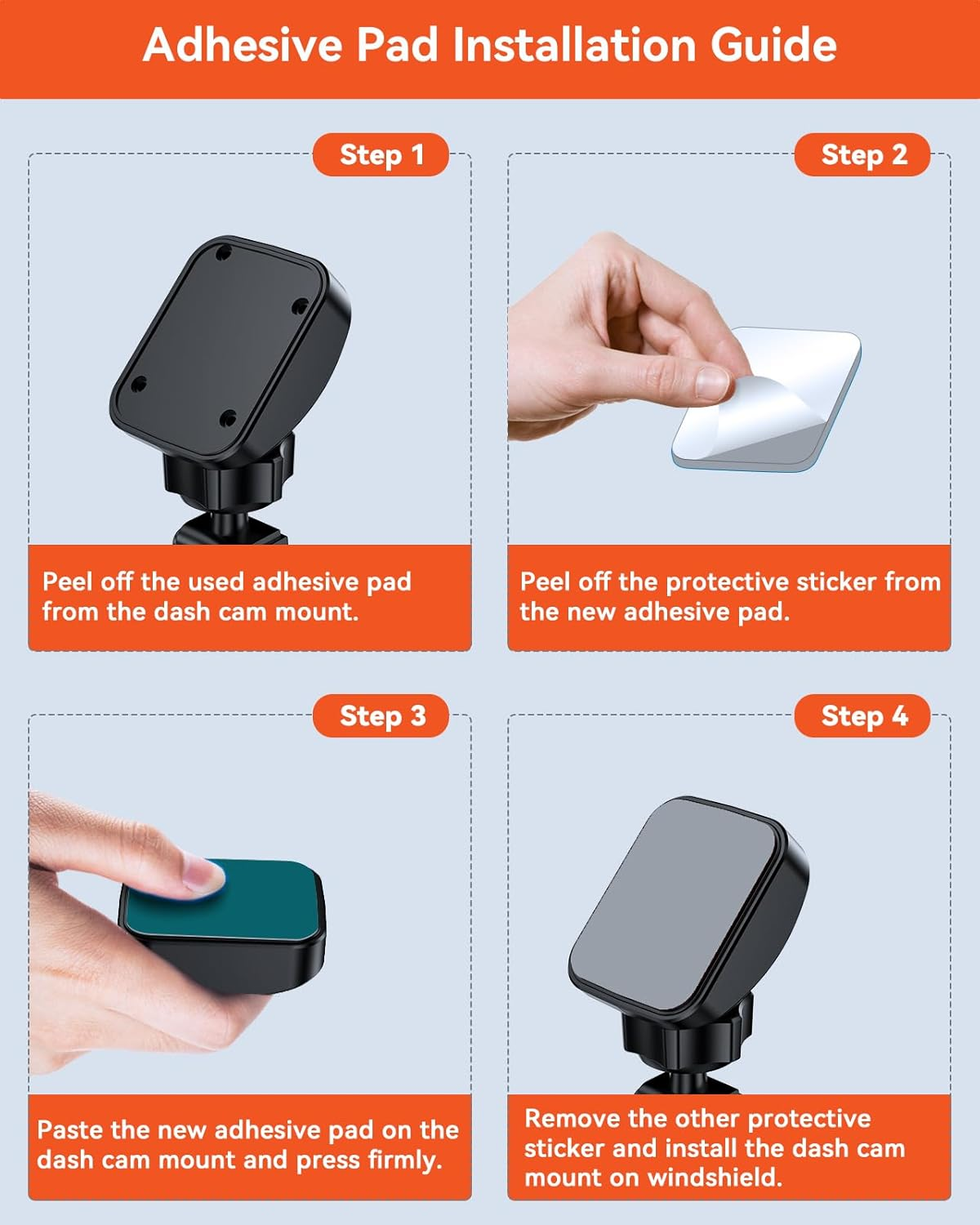 Adhesive Pad Installation Guide

Step 1

Peel off the used adhesive pad from the dash cam mount.

Step 2

Peel off the protective sticker from the new adhesive pad.

Step 3

Paste the new adhesive pad on the dash cam mount and press firmly.

Step 4

Remove the other protective sticker and install the dash cam mount on windshield.