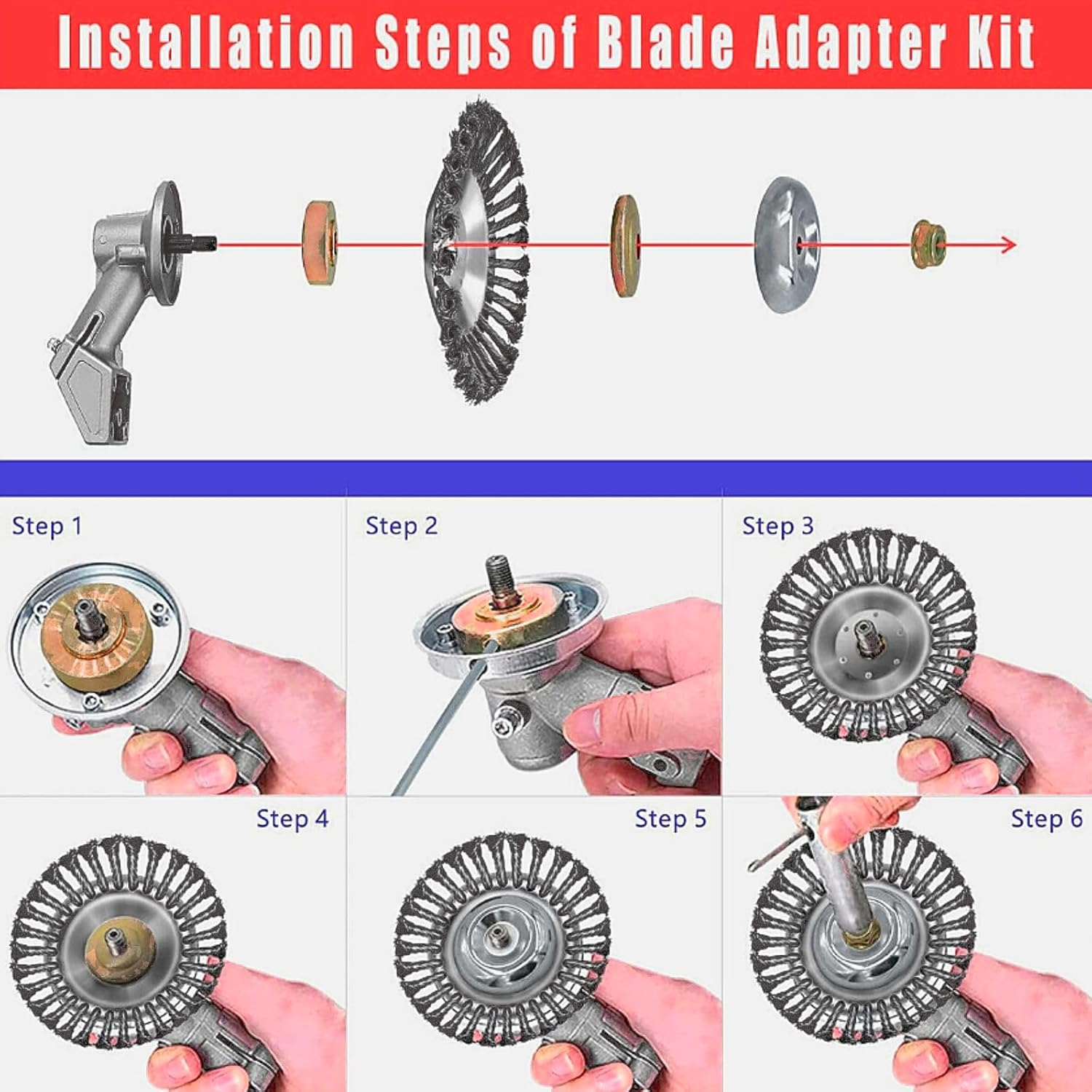 Installation Steps of Blade Adapter Kit

Step 1

Step 2

Step 3

Step 4

Step 5

Step 6