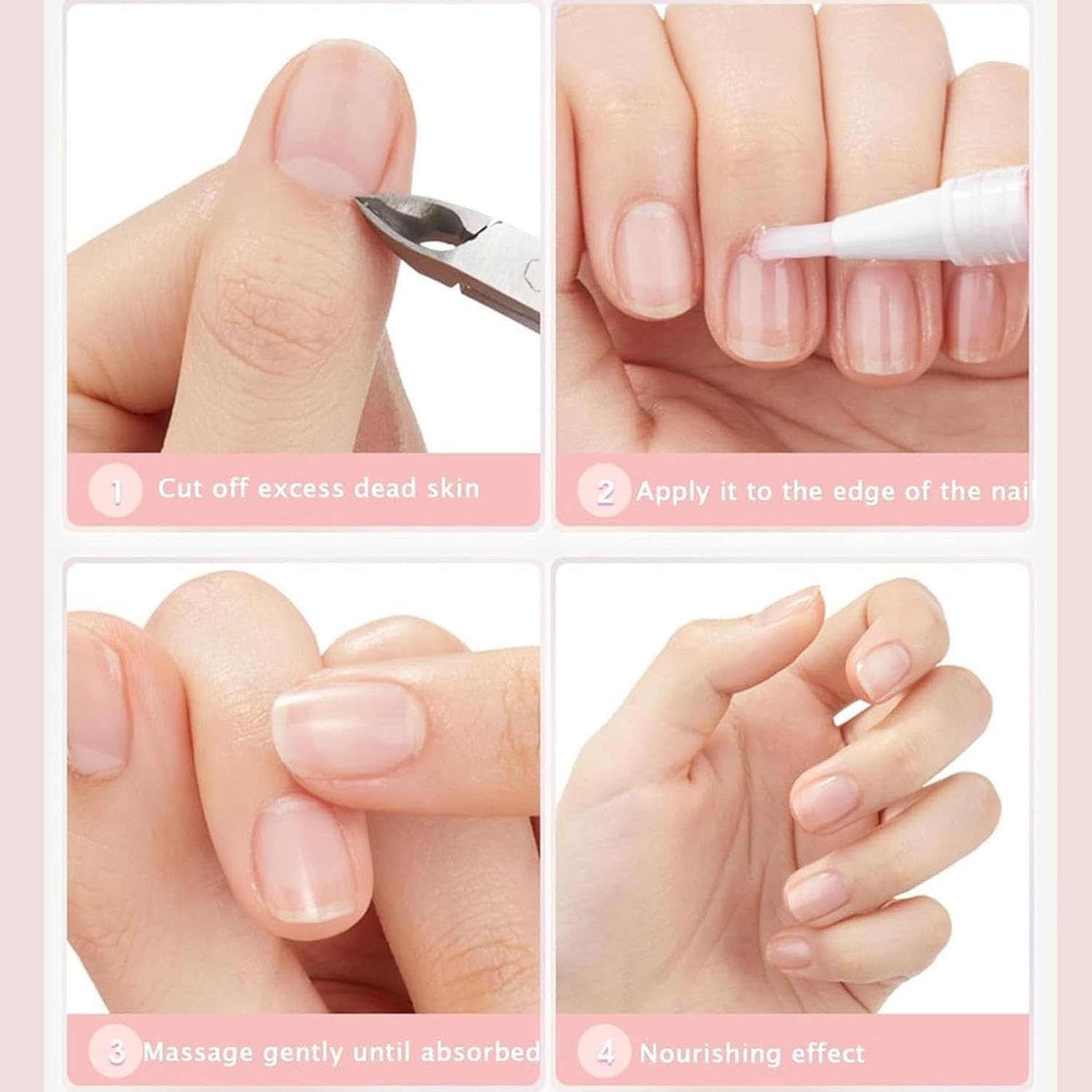 1 Cut off excess dead skin

2 Apply it to the edge of the nai

3 Massage gently until absorbed

4 Nourishing effect