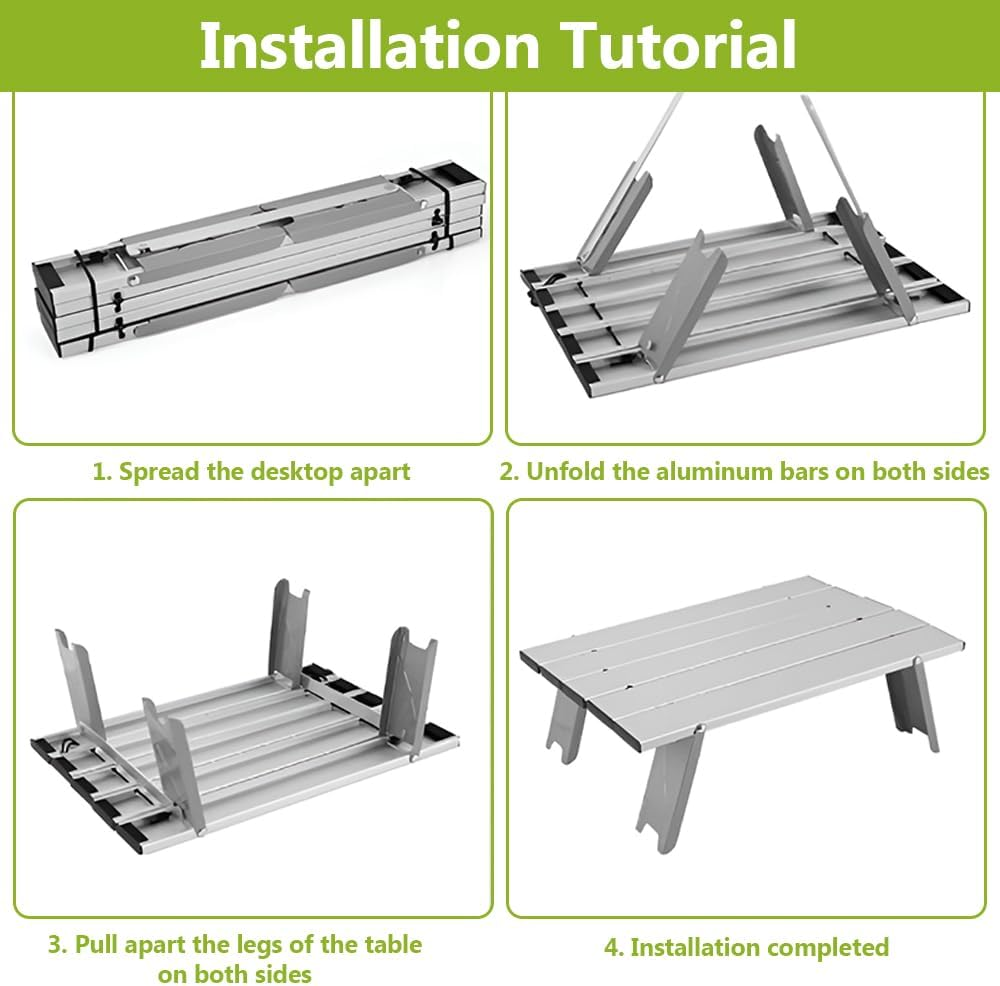 Installation Tutorial

1. Spread the desktop apart

2. Unfold the aluminum bars on both sides

3. Pull apart the legs of the table on both sides

4. Installation completed