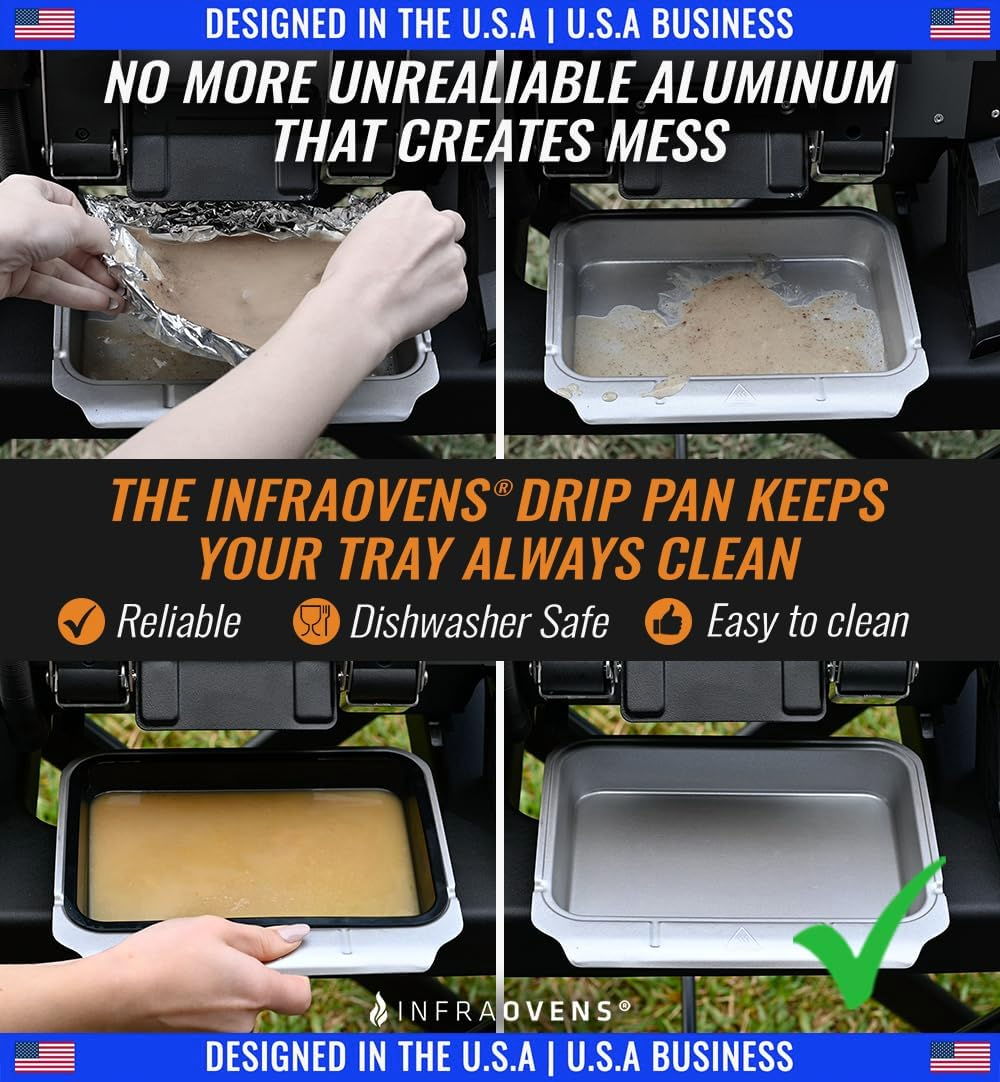 DESIGNED IN THE U.S.A | U.S.A BUSINESS

NO MORE UNREALIABLE ALUMINUM THAT CREATES MESS

THE INFRAOVENS® DRIP PAN KEEPS YOUR TRAY ALWAYS CLEAN

Reliable Dishwasher Safe Easy to clean

INFRAOVENS®

DESIGNED IN THE U.S.A | U.S.A BUSINESS