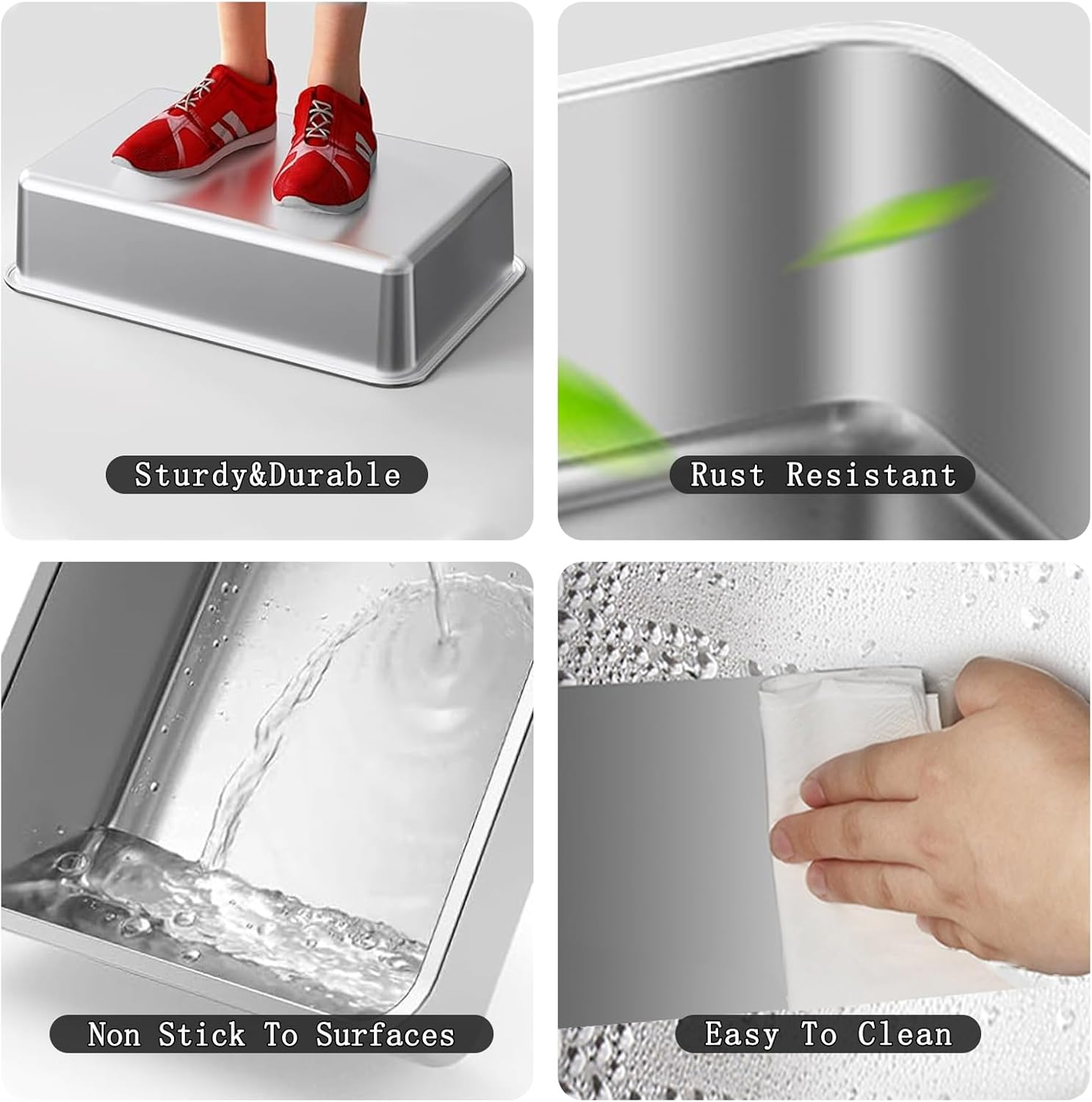 Sturdy&Durable

Rust Resistant

Non Stick To Surfaces

Easy To Clean