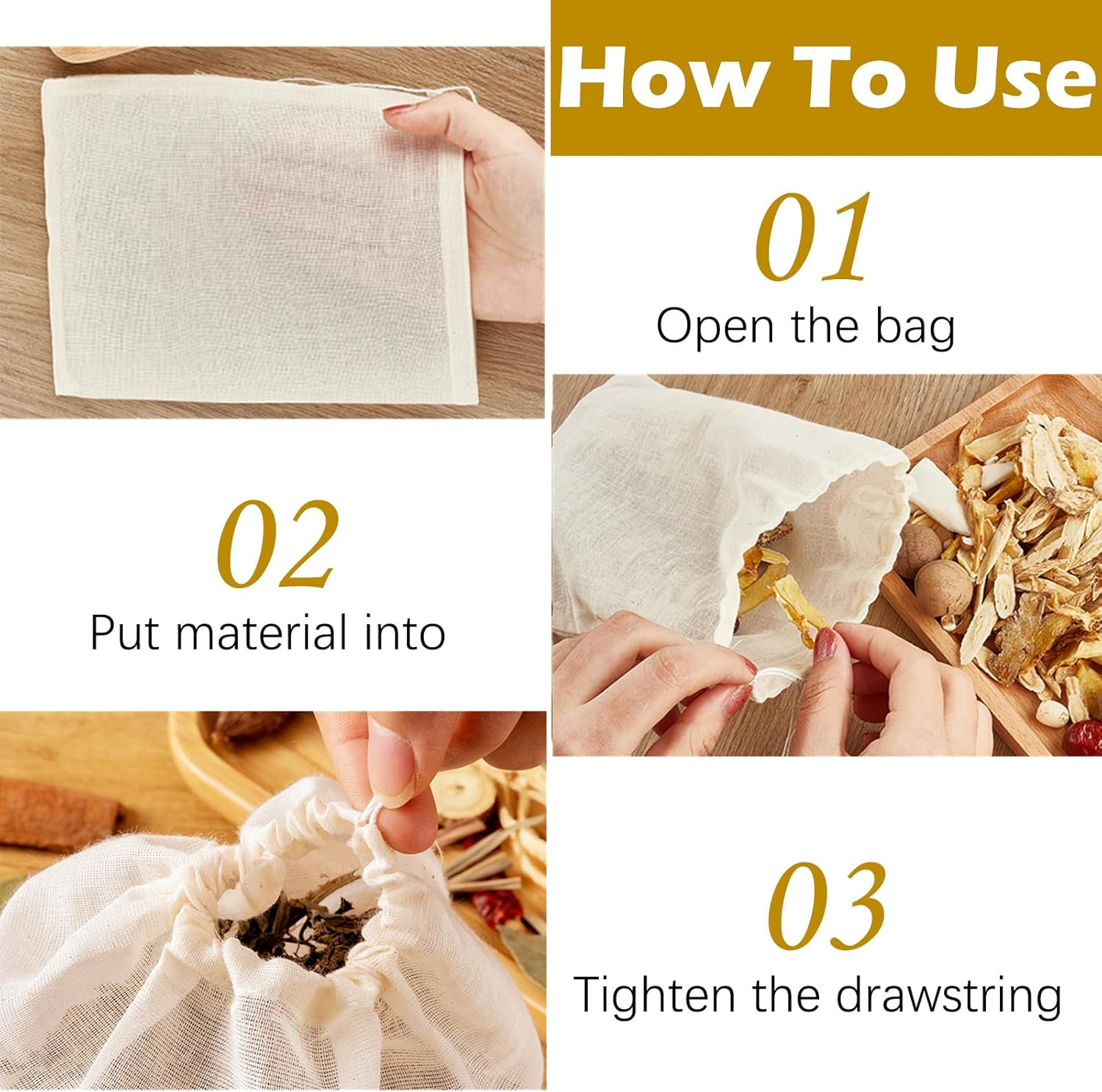 How To Use

01
Open the bag

02
Put material into

03
Tighten the drawstring