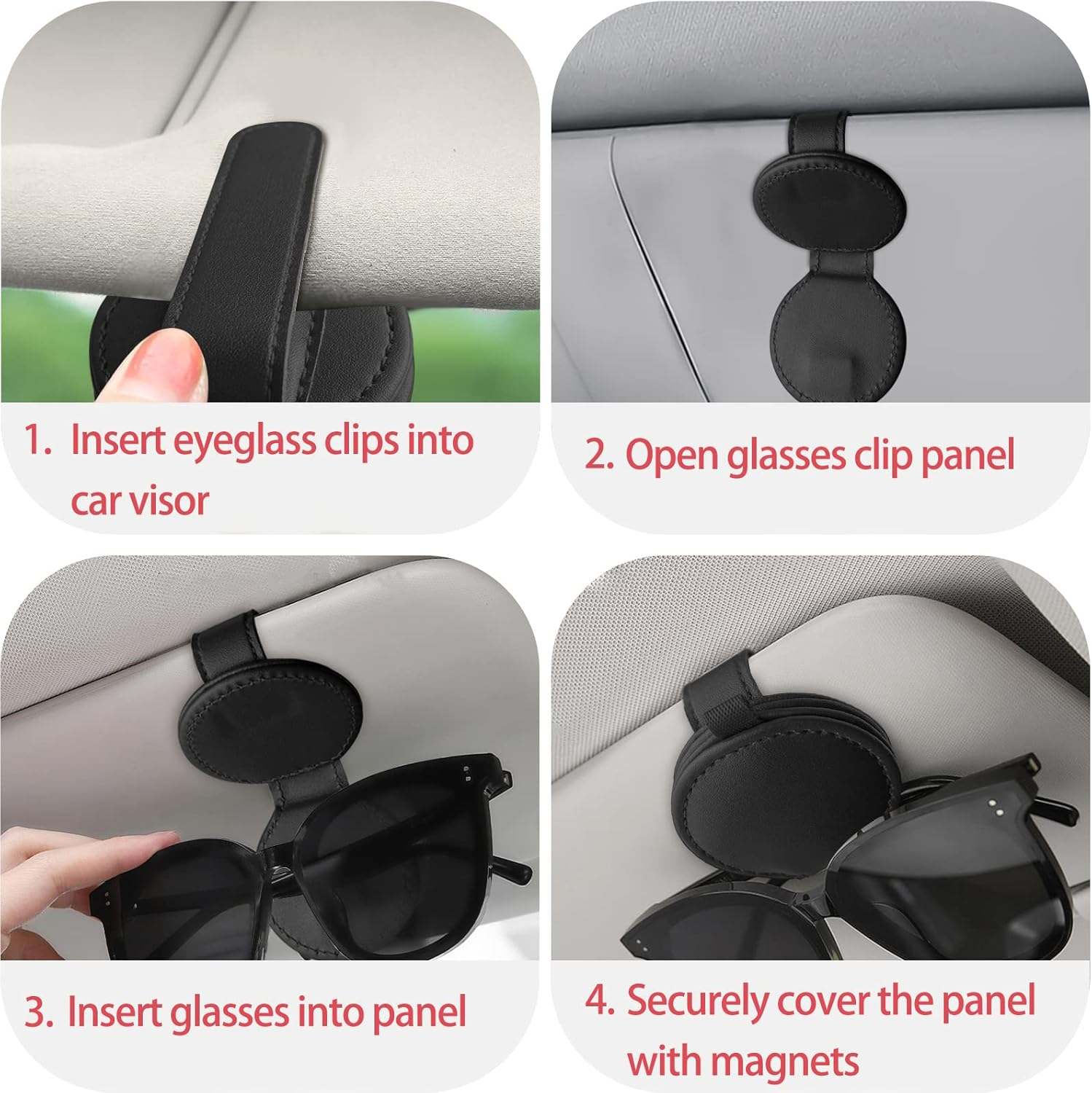 1. Insert eyeglass clips into car visor

2. Open glasses clip panel

3. Insert glasses into panel

4. Securely cover the panel with magnets