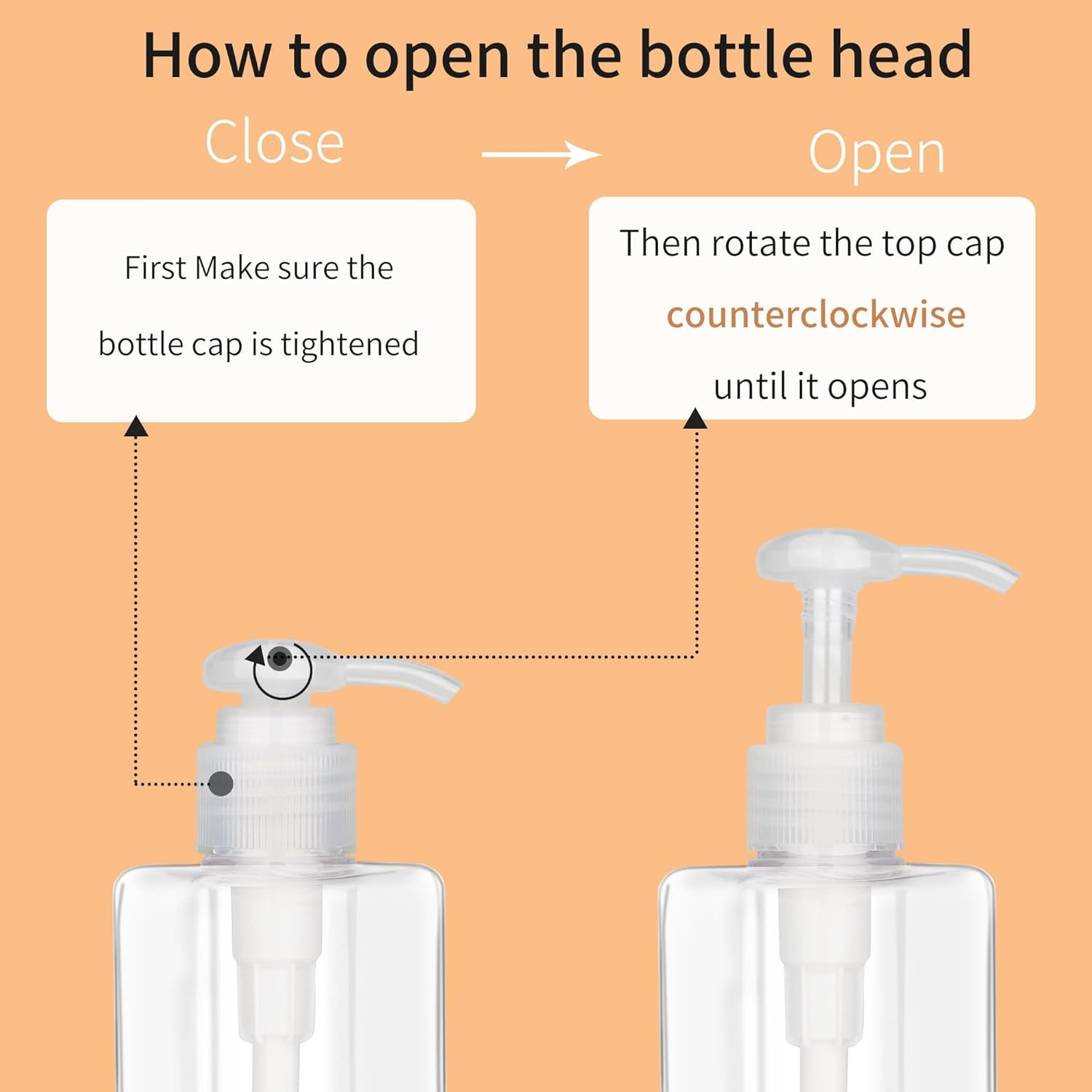 How to open the bottle head

Close

Open

First Make sure the bottle cap is tightened

Then rotate the top cap counterclockwise until it opens