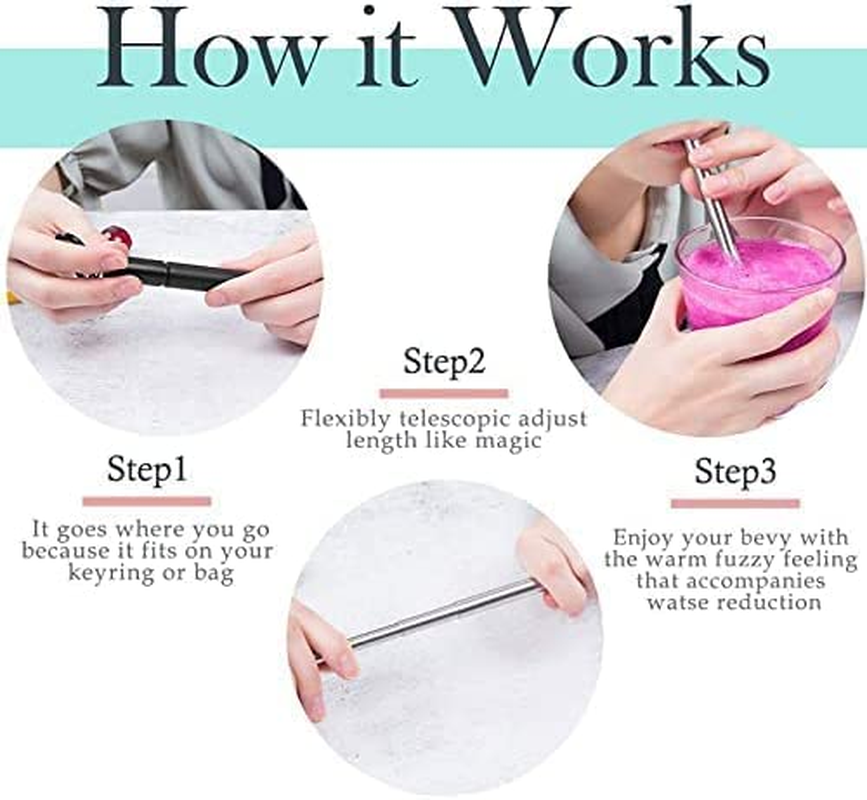 How it Works

Step1

It goes where you go because it fits on your keyring or bag

Step2

Flexibly telescopic adjust length like magic

Step3

Enjoy your bevy with the warm fuzzy feeling that accompanies watse reduction