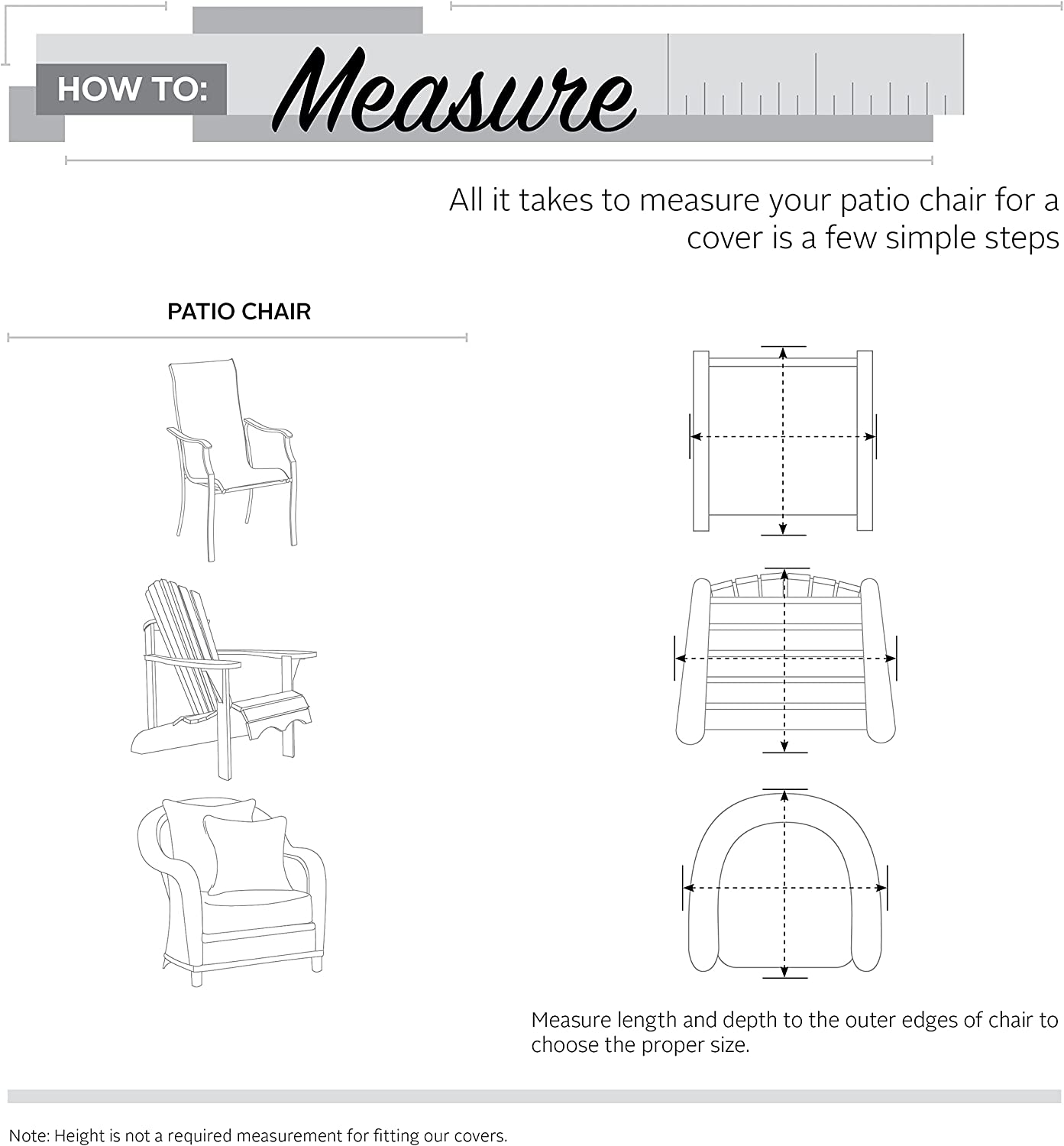 HOW TO: Measure

All it takes to measure your patio chair for a cover is a few simple steps

PATIO CHAIR

Measure length and depth to the outer edges of chair to choose the proper size.

Note: Height is not a required measurement for fitting our covers.