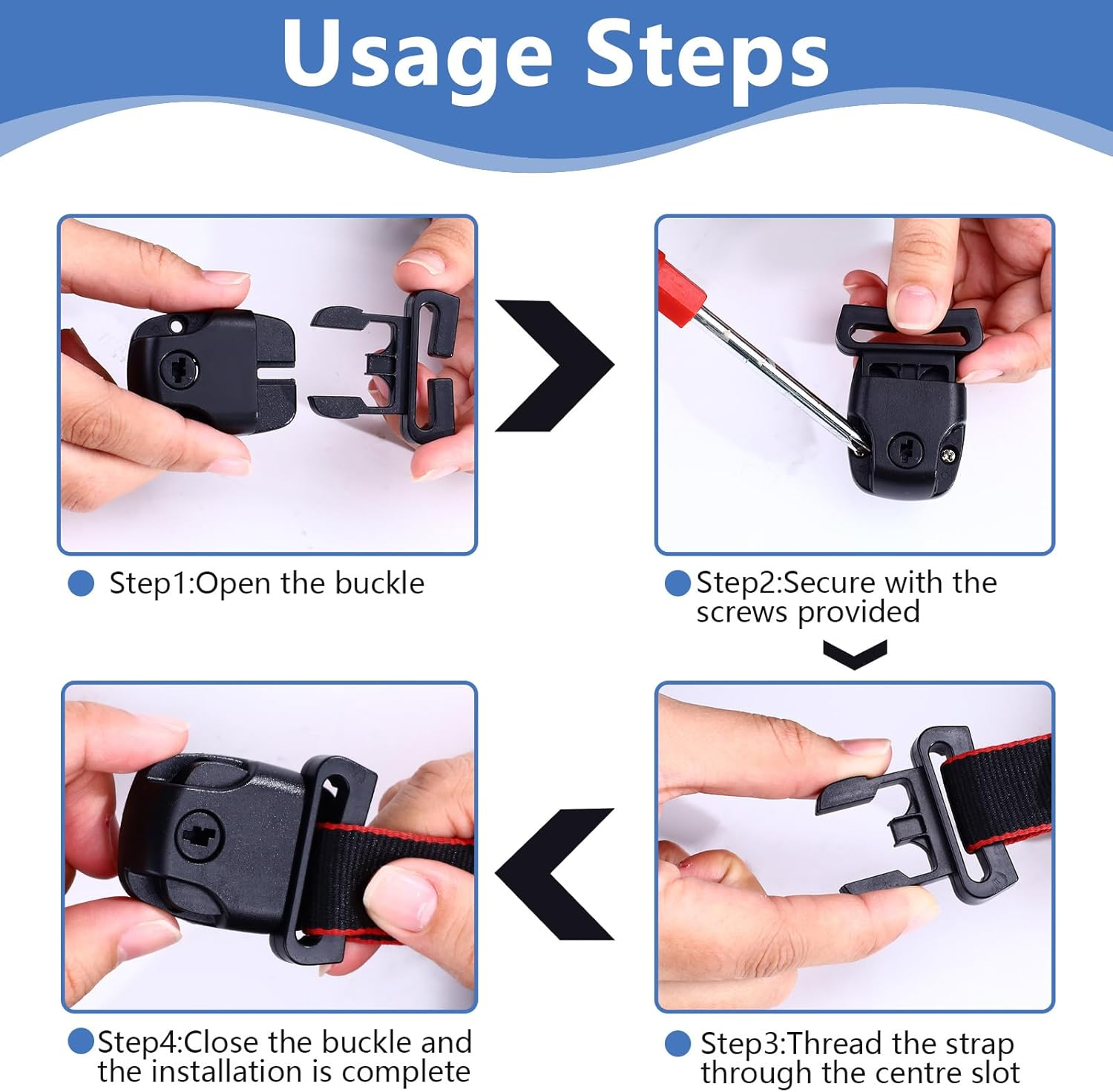 Usage Steps

Step1:Open the buckle

Step2:Secure with the screws provided

Step3:Thread the strap through the centre slot

Step4:Close the buckle and the installation is complete