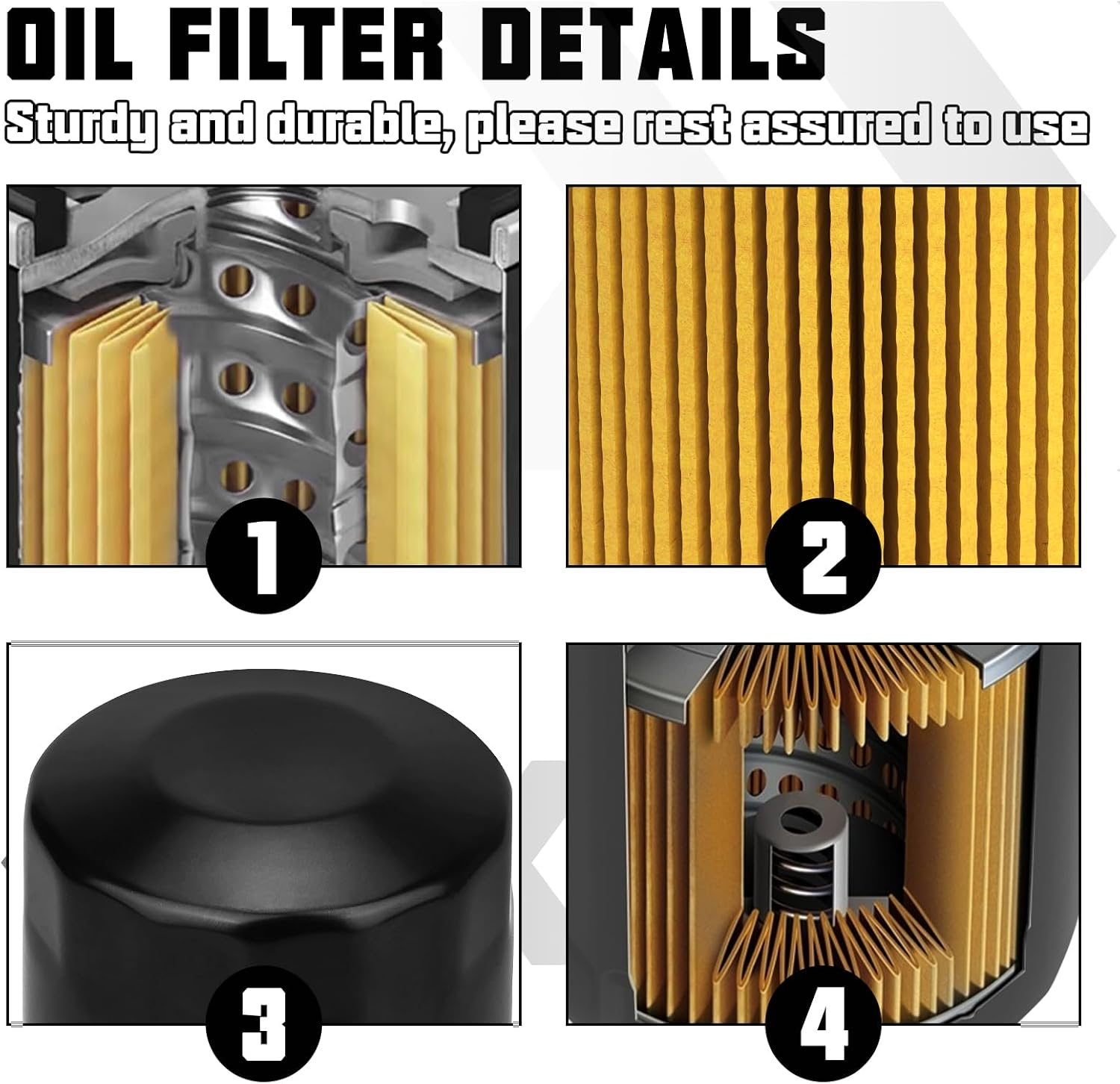 OIL FILTER DETAILS

Sturdy and durable, please rest assured to use

1

2

3

4