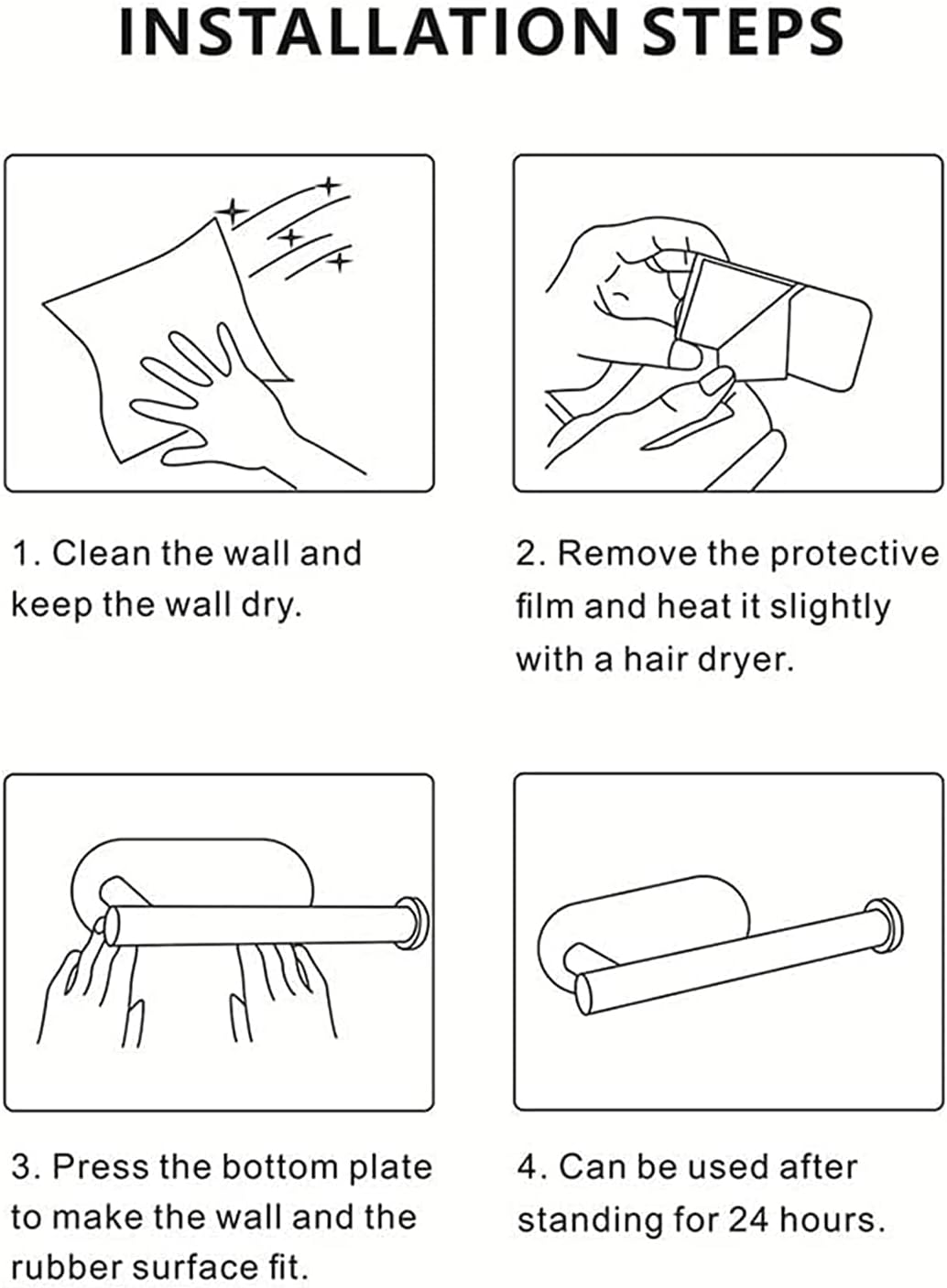 INSTALLATION STEPS

1. Clean the wall and keep the wall dry.

2. Remove the protective film and heat it slightly with a hair dryer.

3. Press the bottom plate to make the wall and the rubber surface fit.

4. Can be used after standing for 24 hours.