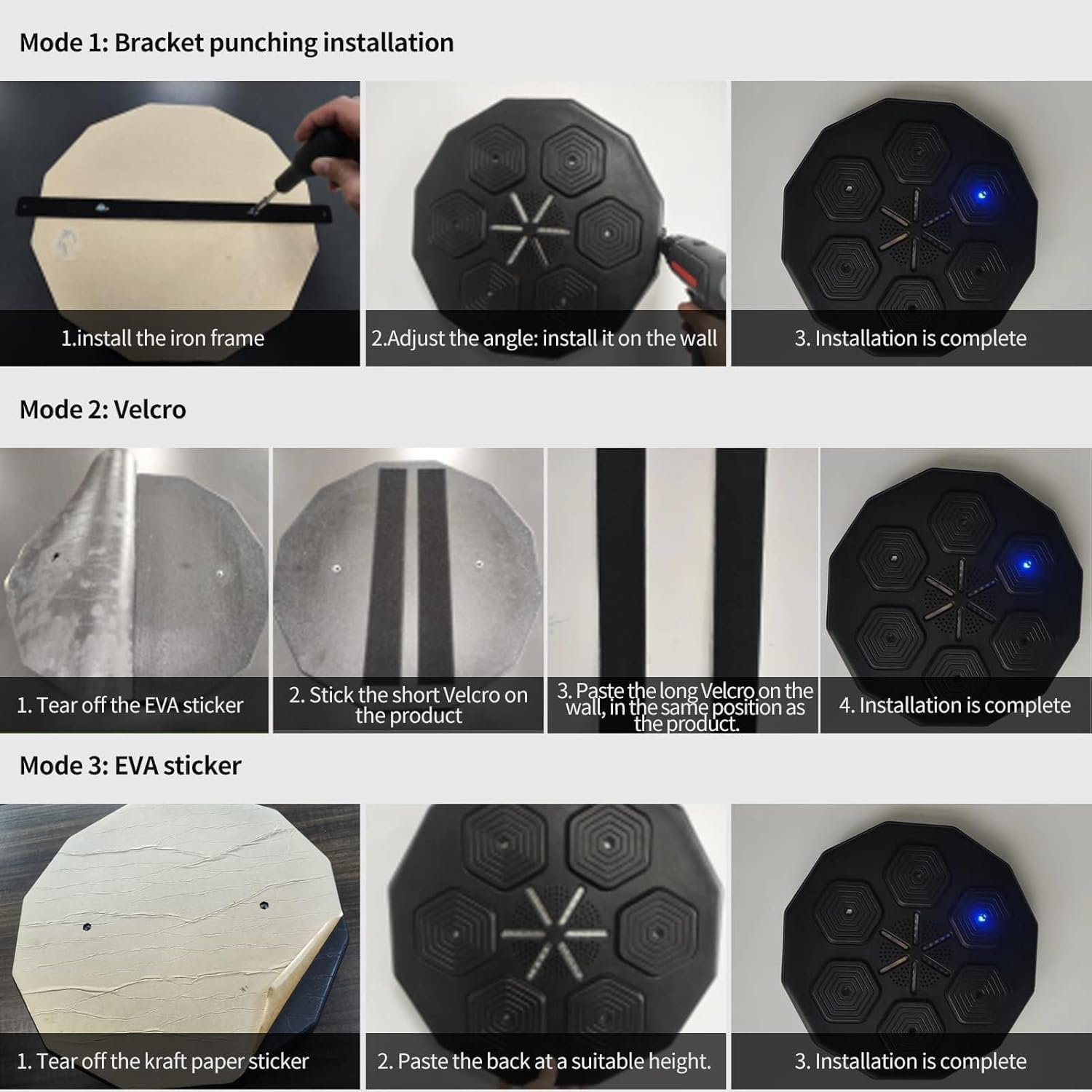 Mode 1: Bracket punching installation

1.install the iron frame

2.Adjust the angle: install it on the wall

3. Installation is complete

Mode 2: Velcro

1. Tear off the EVA sticker

2. Stick the short Velcro on the product

3. Paste the long Velcro on the wall, in the same position as the product.

4. Installation is complete

Mode 3: EVA sticker

1. Tear off the kraft paper sticker

2. Paste the back at a suitable height.

3. Installation is complete