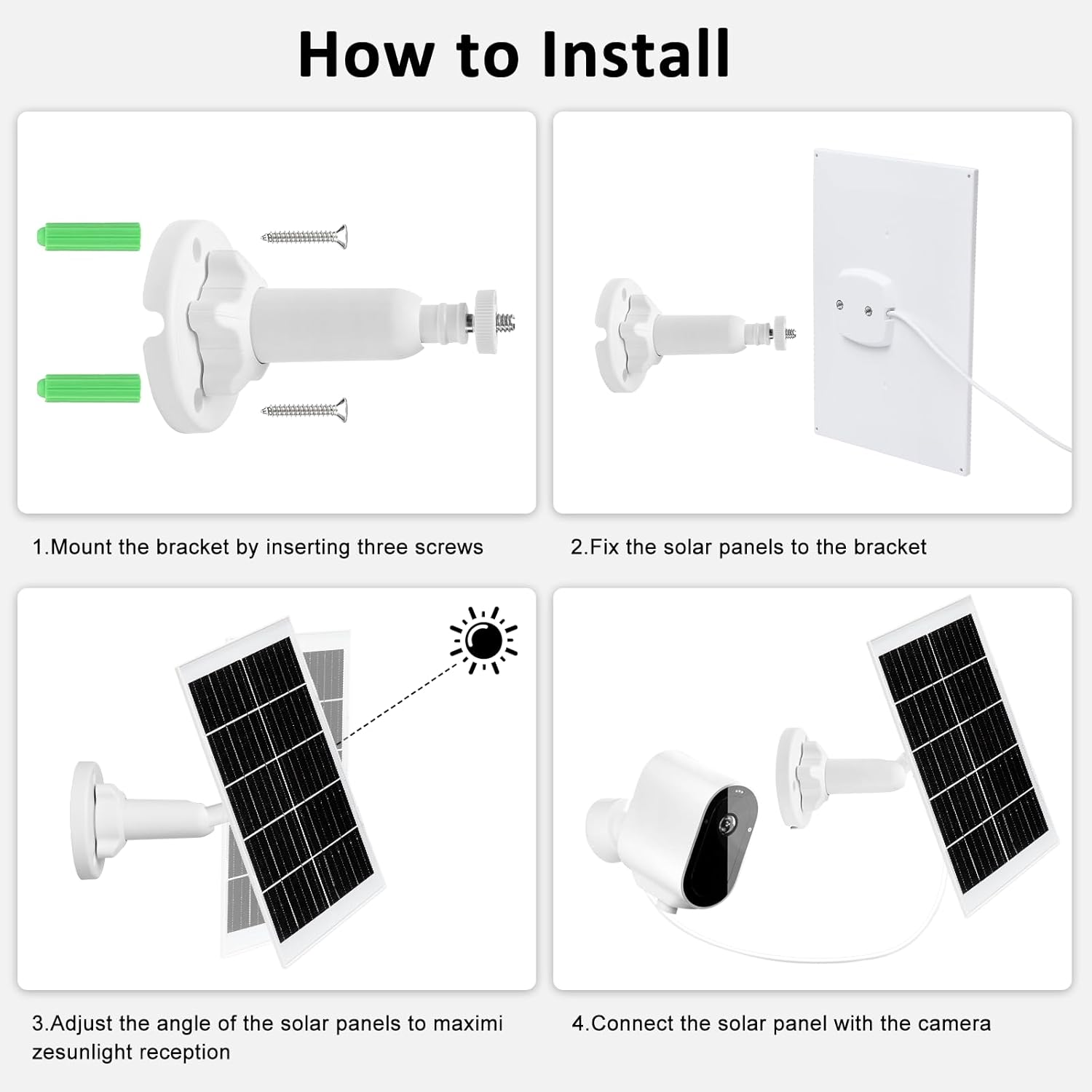 How to Install

1.Mount the bracket by inserting three screws

2.Fix the solar panels to the bracket

3.Adjust the angle of the solar panels to maximi zesunlight reception

4.Connect the solar panel with the camera