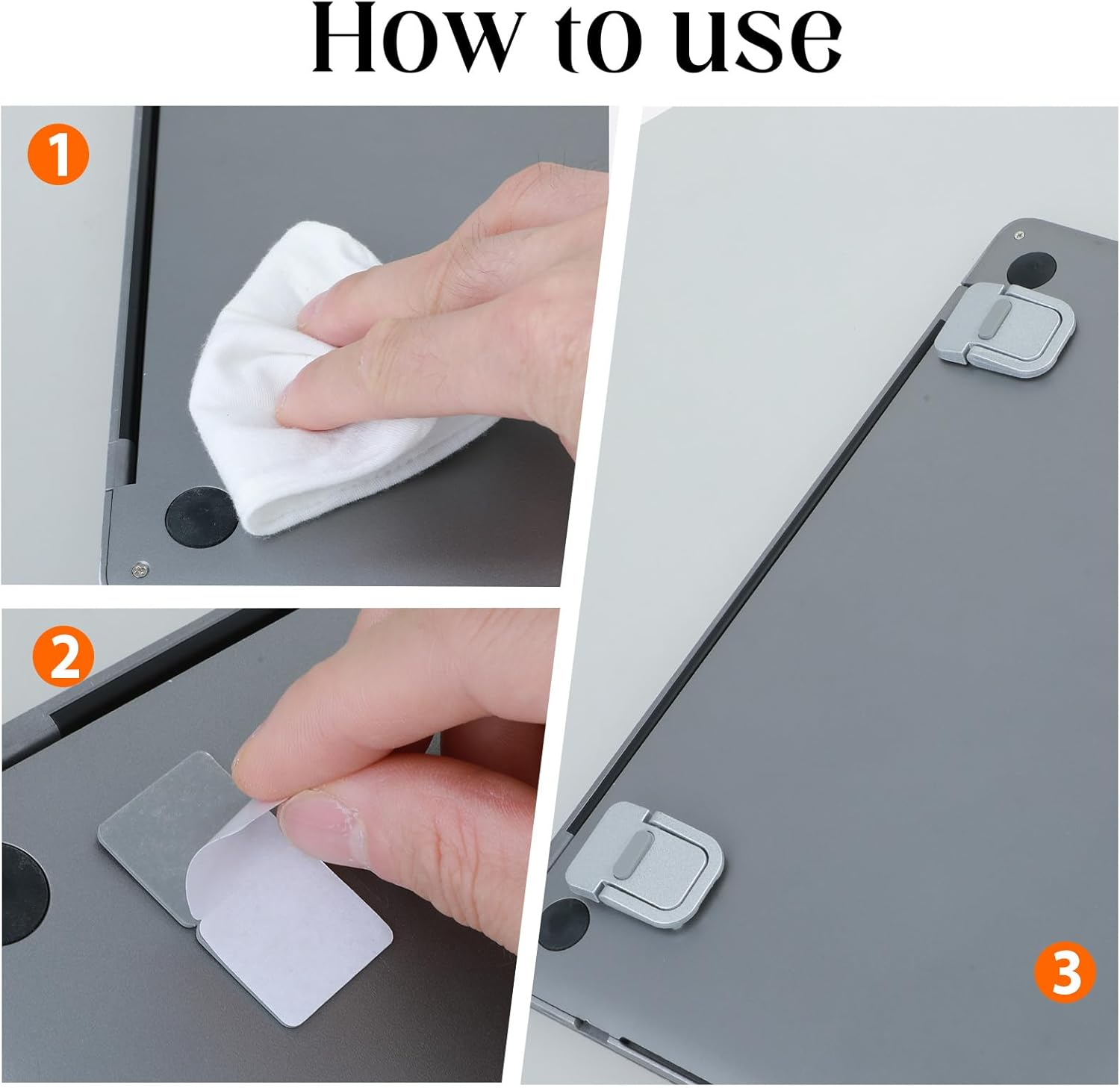 How to use

1

2

3