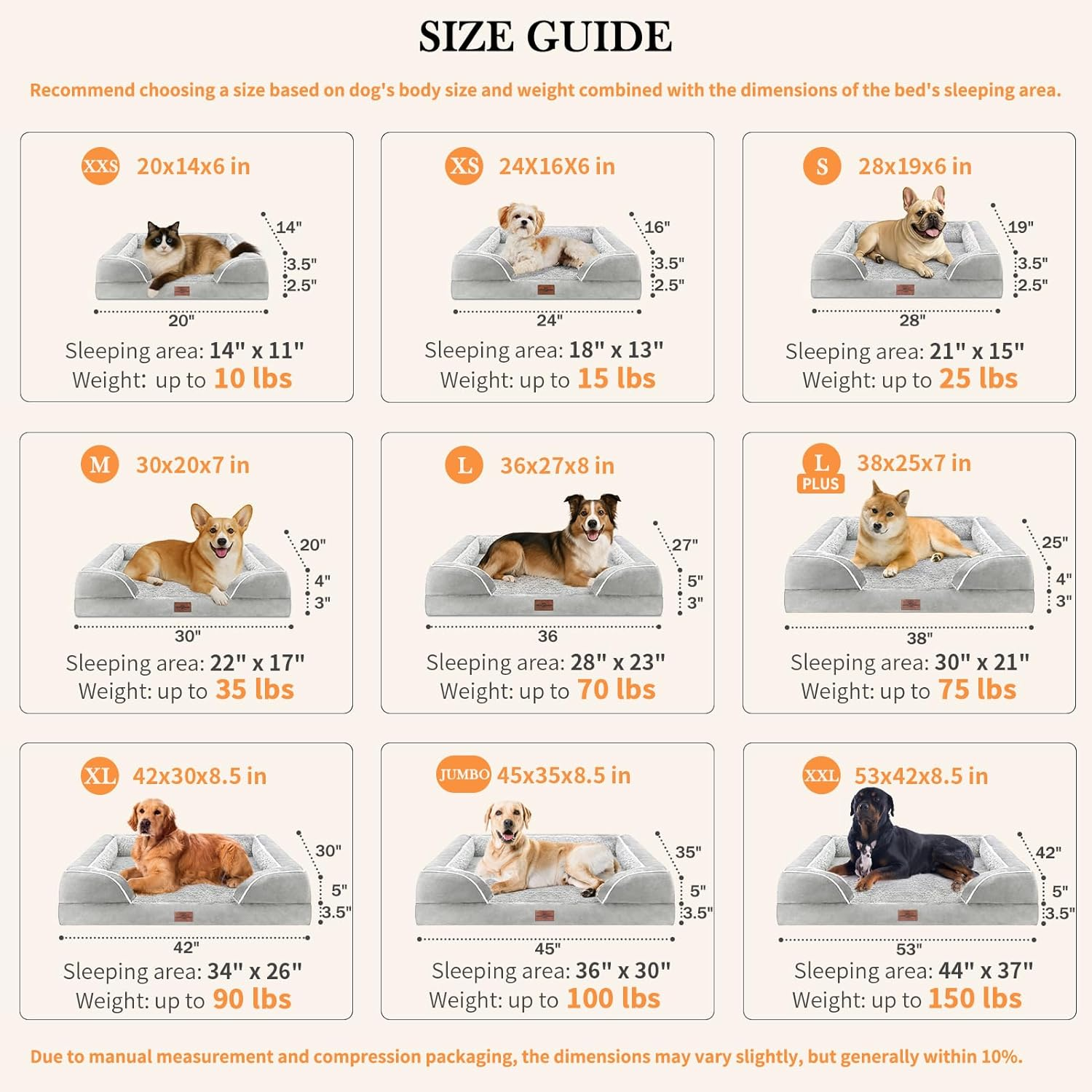 SIZE GUIDE

Recommend choosing a size based on dog's body size and weight combined with the dimensions of the bed's sleeping area.

XXS 20x14x6 in
14"
3.5"
2.5"
20"
Sleeping area: 14" x 11"
Weight: up to 10 lbs

XS 24X16X6 in
16"
3.5"
2.5"
24"
Sleeping area: 18" x 13"
Weight: up to 15 lbs

S 28x19x6 in
19"
3.5"
2.5"
28"
Sleeping area: 21" x 15"
Weight: up to 25 lbs

M 30x20x7 in
20"
4"
3"
30"
Sleeping area: 22" x 17"
Weight: up to 35 lbs

L 36x27x8 in
27"
5"
3"
36
Sleeping area: 28" x 23"
Weight: up to 70 lbs

L PLUS 38x25x7 in
25"
4"
3"
38"
Sleeping area: 30" x 21"
Weight: up to 75 lbs

XL 42x30x8.5 in
30"
5"
3.5"
42"
Sleeping area: 34" x 26"
Weight: up to 90 lbs

JUMBO 45x35x8.5 in
35"
5"
3.5"
45"
Sleeping area: 36" x 30"
Weight: up to 100 lbs

XXL 53x42x8.5 in
42"
5"
3.5"
53"
Sleeping area: 44" x 37"
Weight: up to 150 lbs

Due to manual measurement and compression packaging, the dimensions may vary slightly, but generally within 10%.