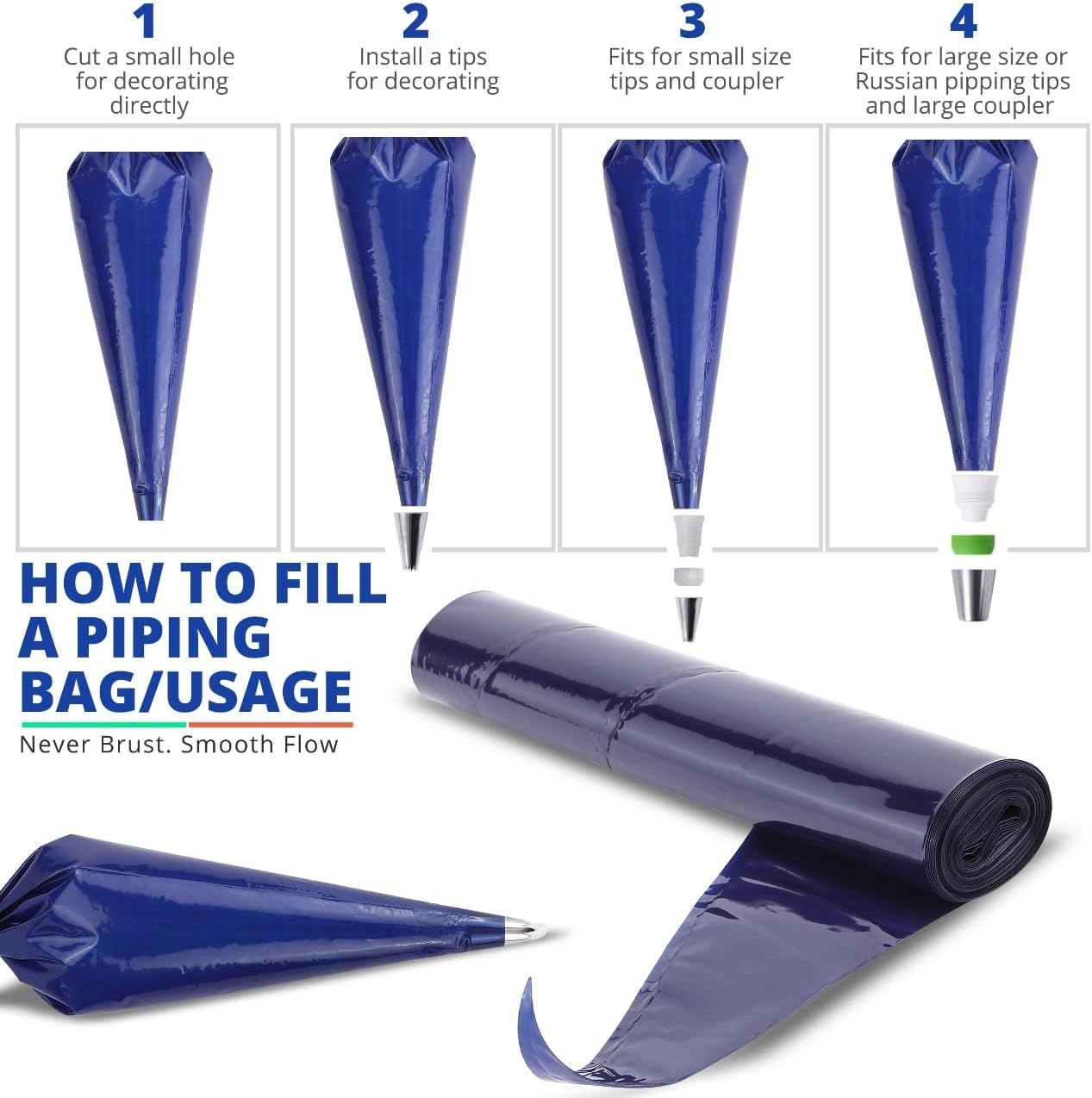 1
Cut a small hole for decorating directly

2
Install a tips for decorating

3
Fits for small size tips and coupler

4
Fits for large size or Russian pipping tips and large coupler

HOW TO FILL A PIPING BAG/USAGE

Never Brust. Smooth Flow