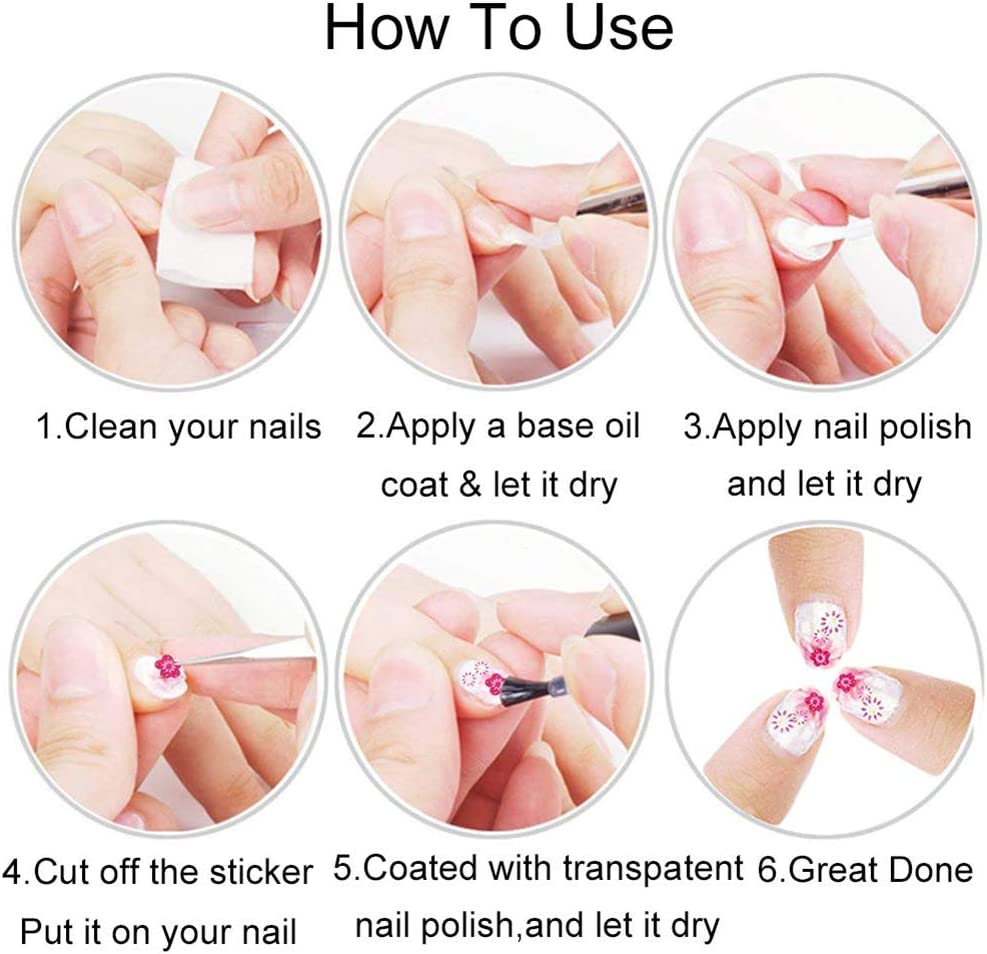 How To Use

1.Clean your nails

2.Apply a base oil coat & let it dry

3.Apply nail polish and let it dry

4.Cut off the sticker Put it on your nail

5.Coated with transpatent nail polish,and let it dry

6.Great Done