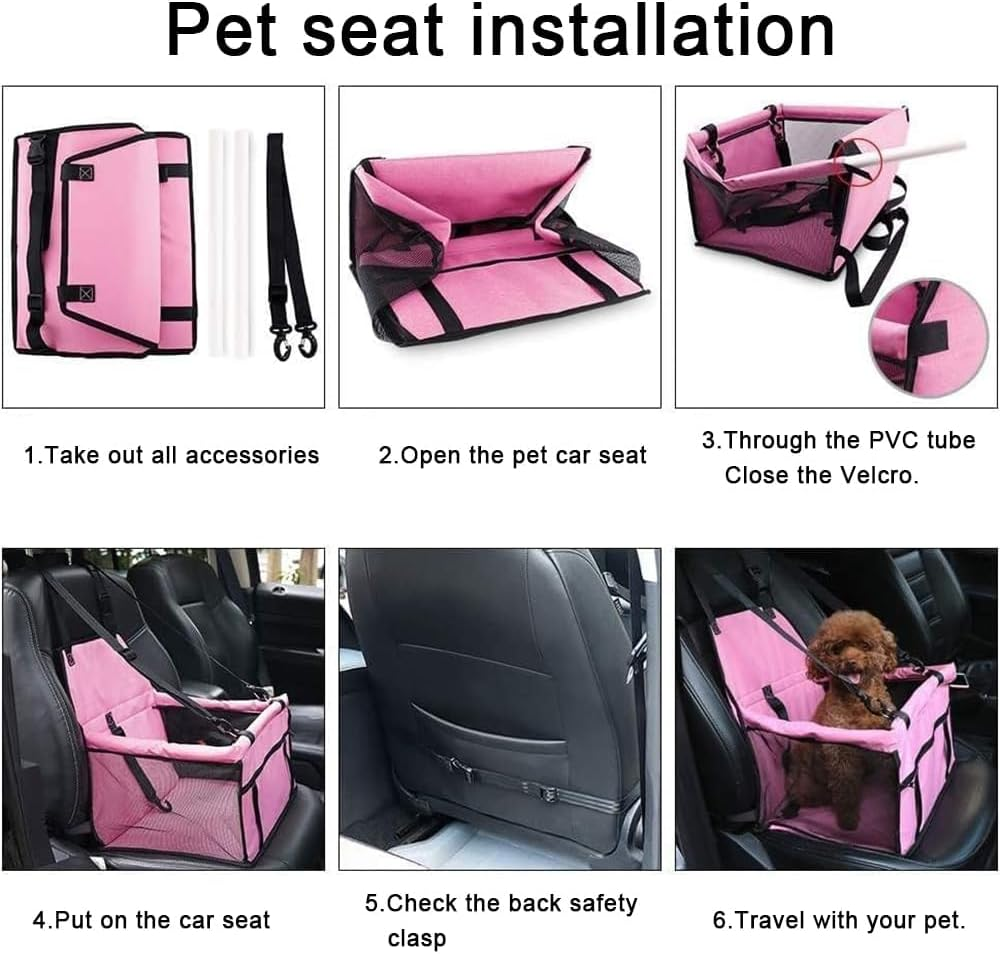 Pet seat installation

1.Take out all accessories

2.Open the pet car seat

3.Through the PVC tube Close the Velcro.

4.Put on the car seat

5.Check the back safety clasp

6.Travel with your pet.