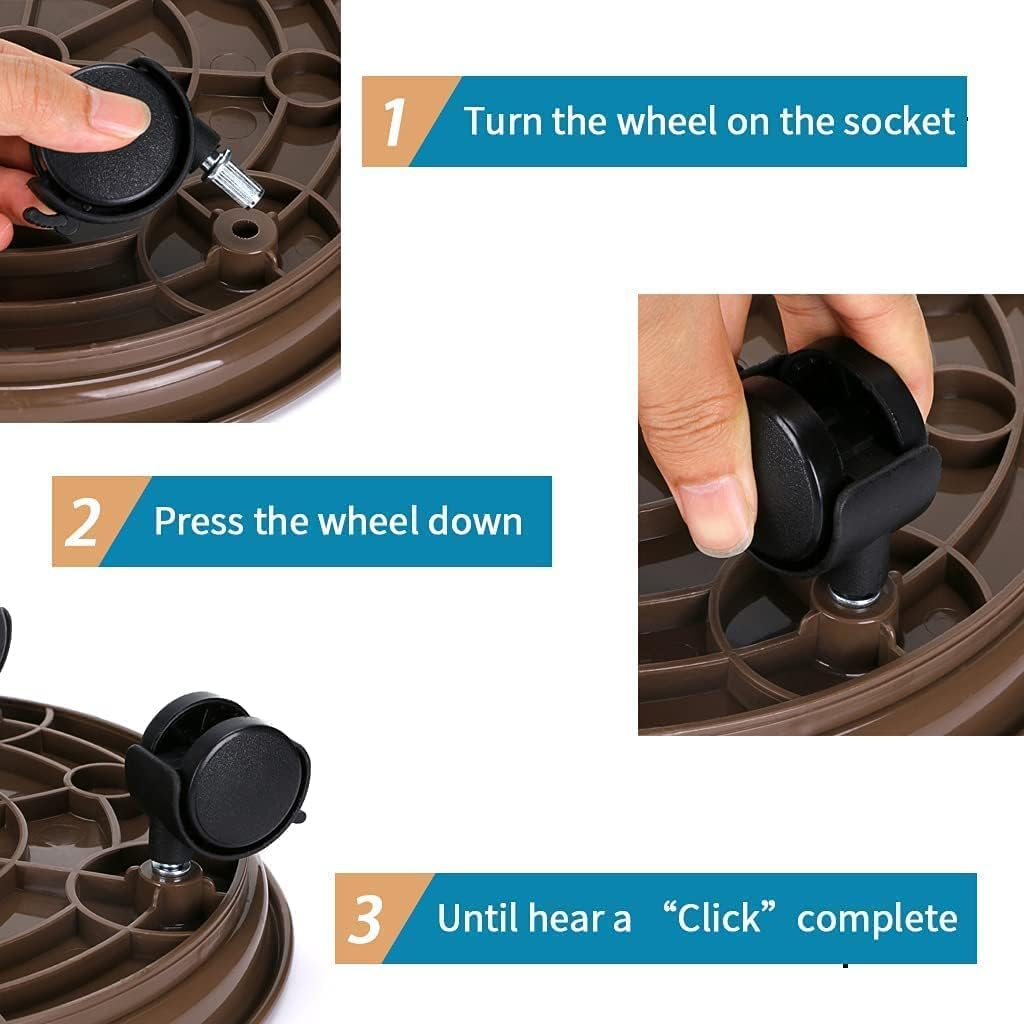 1 Turn the wheel on the socket

2 Press the wheel down

3 Until hear a “Click” complete