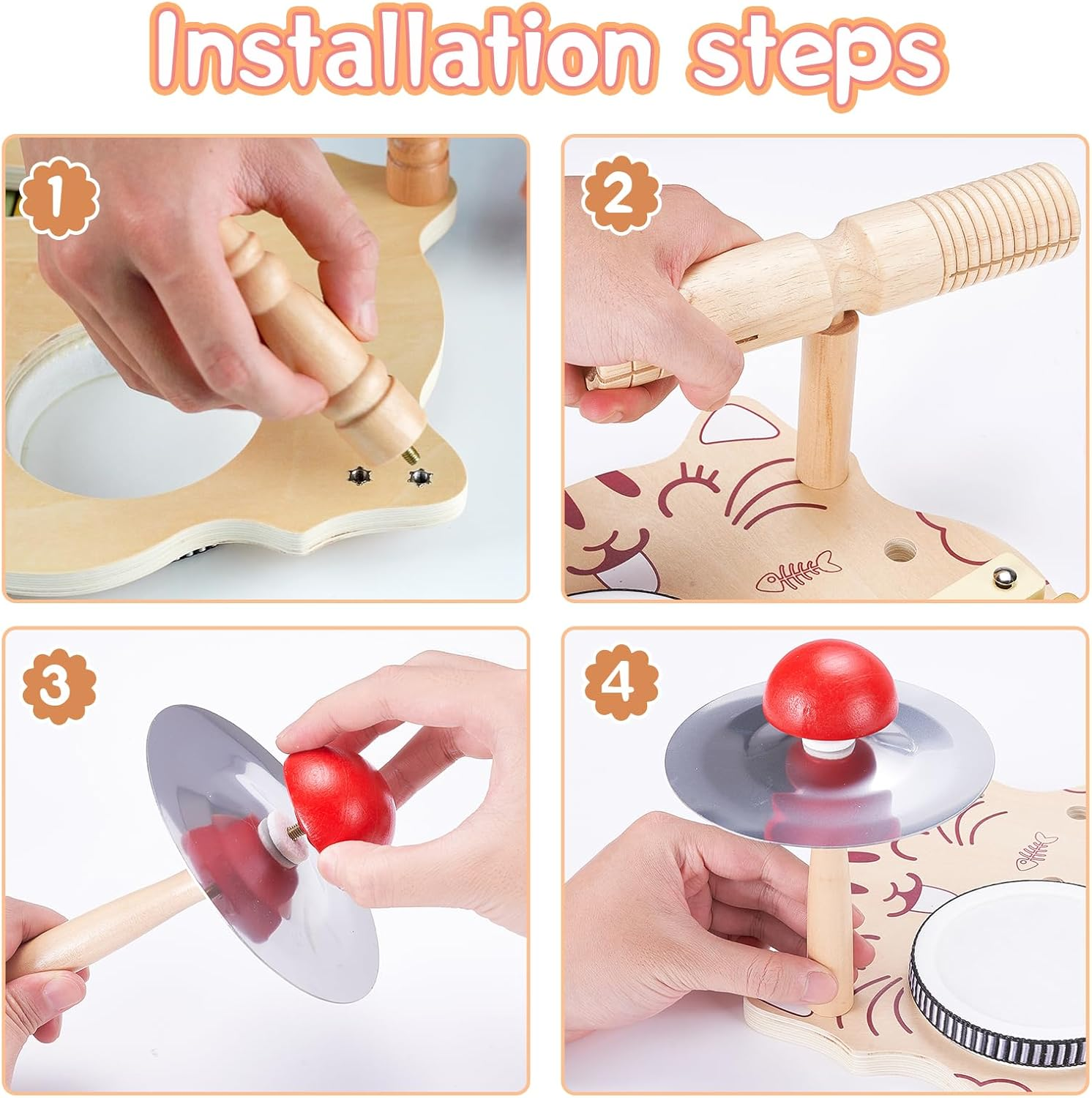 Installation steps

1

2

3

4