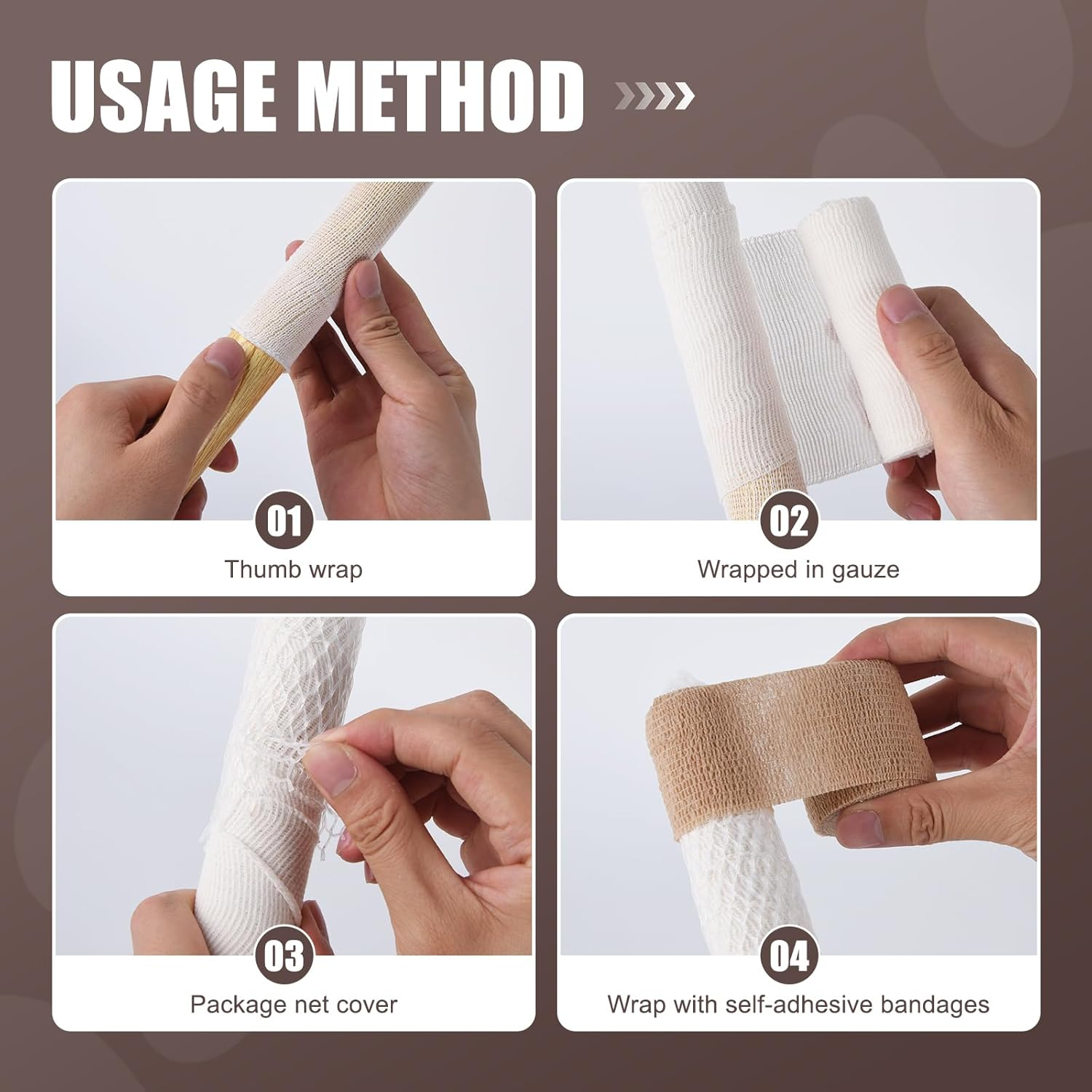 USAGE METHOD

01
Thumb wrap

02
Wrapped in gauze

03
Package net cover

04
Wrap with self-adhesive bandages