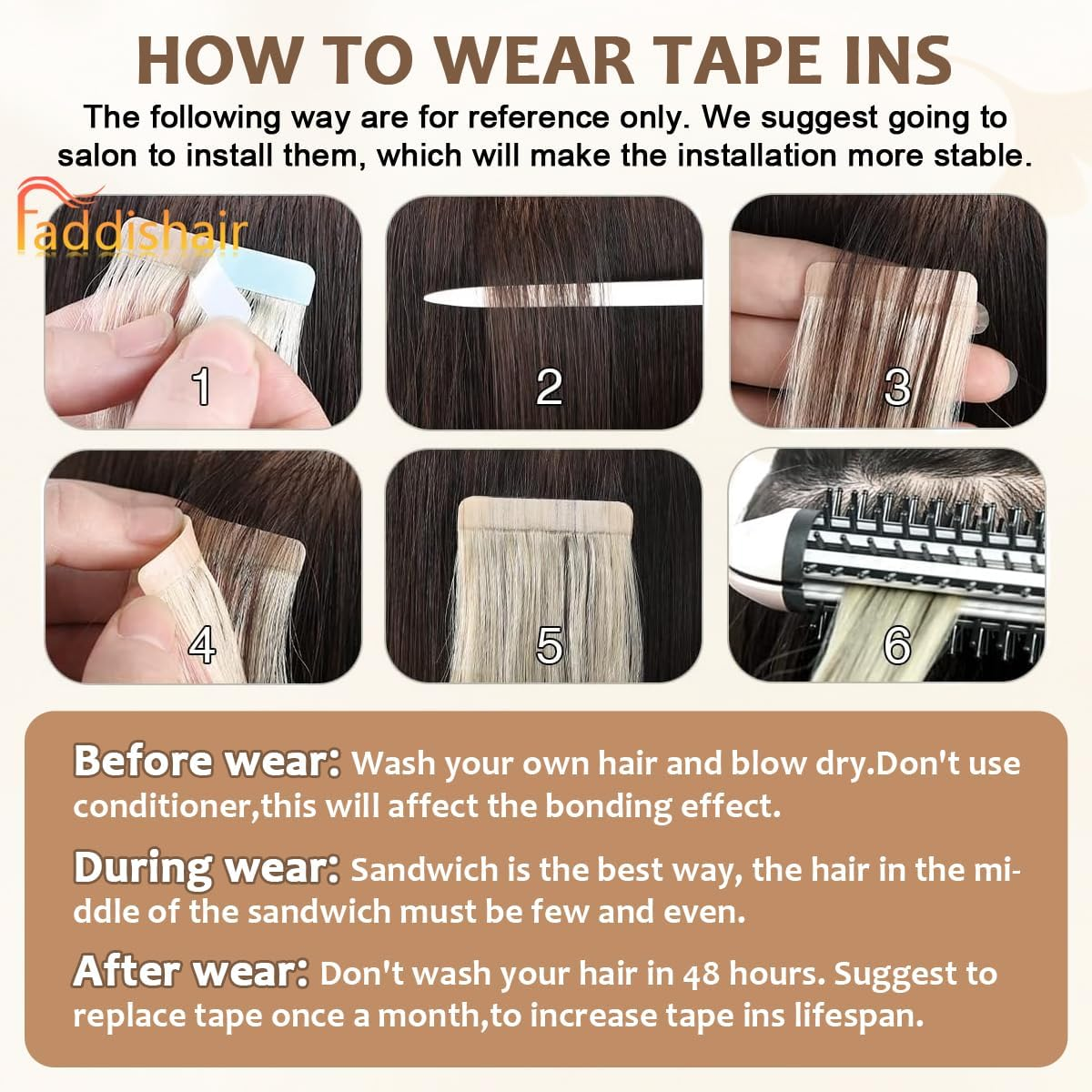 HOW TO WEAR TAPE INS

The following way are for reference only. We suggest going to salon to install them, which will make the installation more stable.

Faddishair

1

2

3

4

5

6

Before wear: Wash your own hair and blow dry.Don't use conditioner,this will affect the bonding effect.

During wear: Sandwich is the best way, the hair in the middle of the sandwich must be few and even.

After wear: Don't wash your hair in 48 hours. Suggest to replace tape once a month,to increase tape ins lifespan.