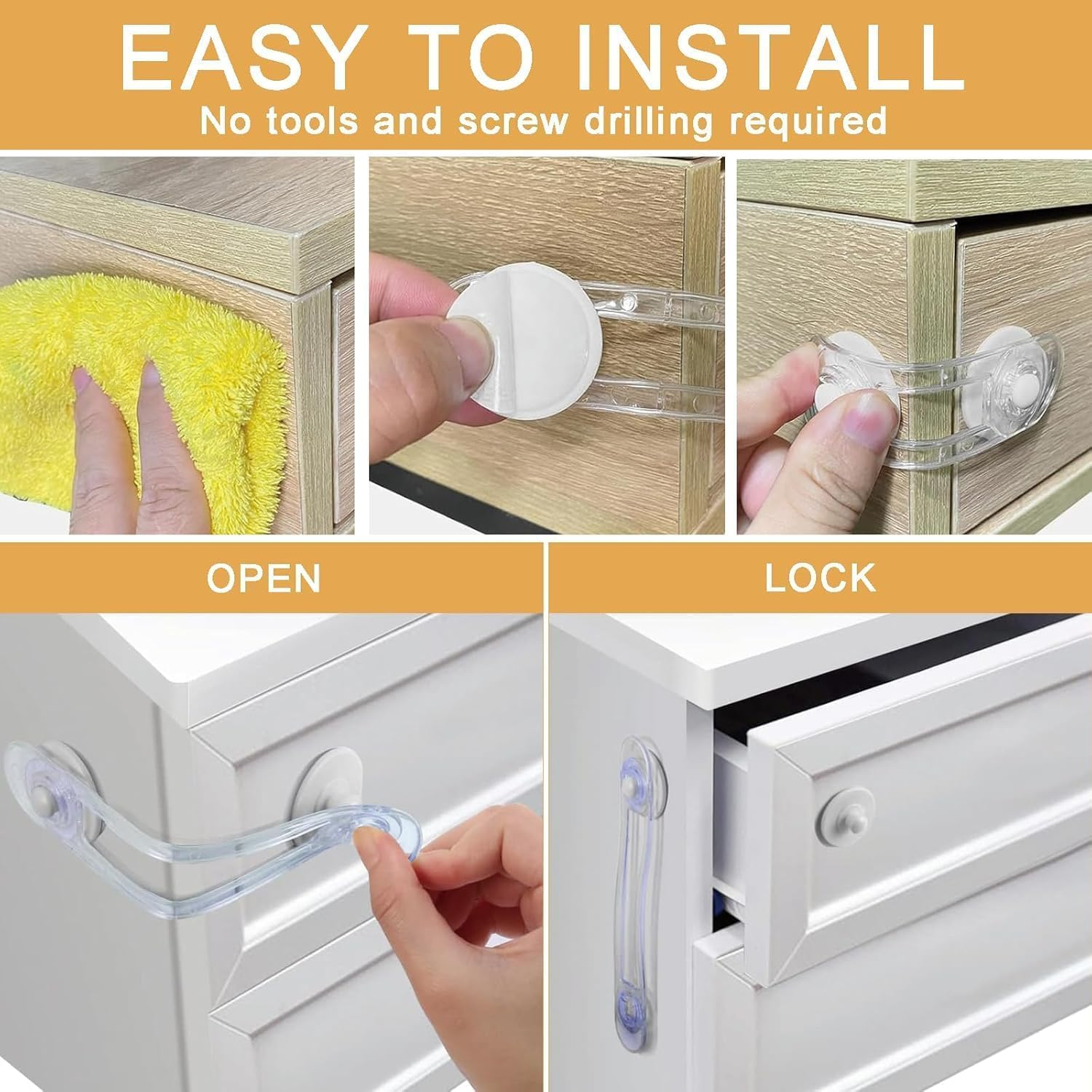 EASY TO INSTALL
No tools and screw drilling required

OPEN

LOCK