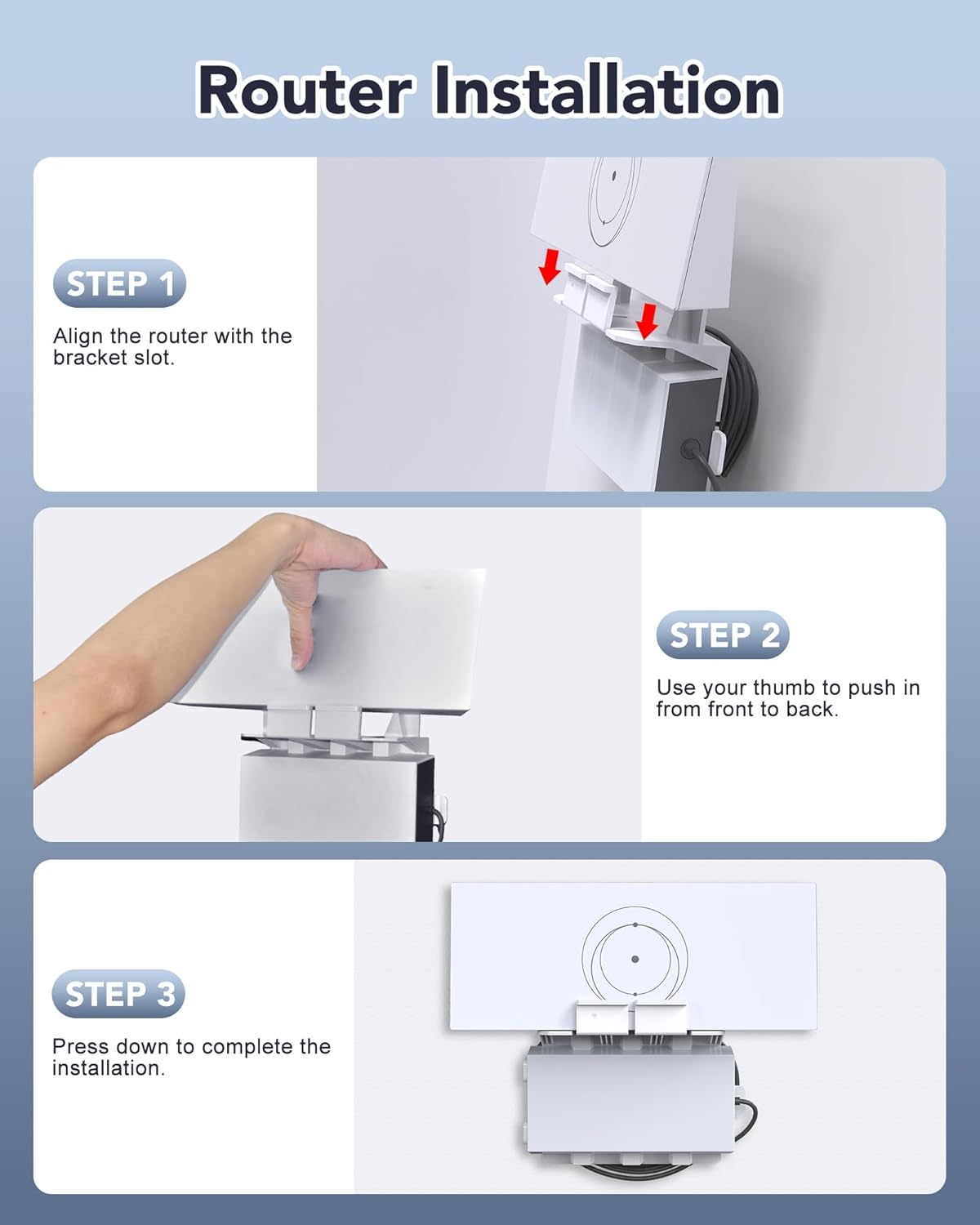 Router Installation

STEP 1

Align the router with the bracket slot.

STEP 2

Use your thumb to push in from front to back.

STEP 3

Press down to complete the installation.