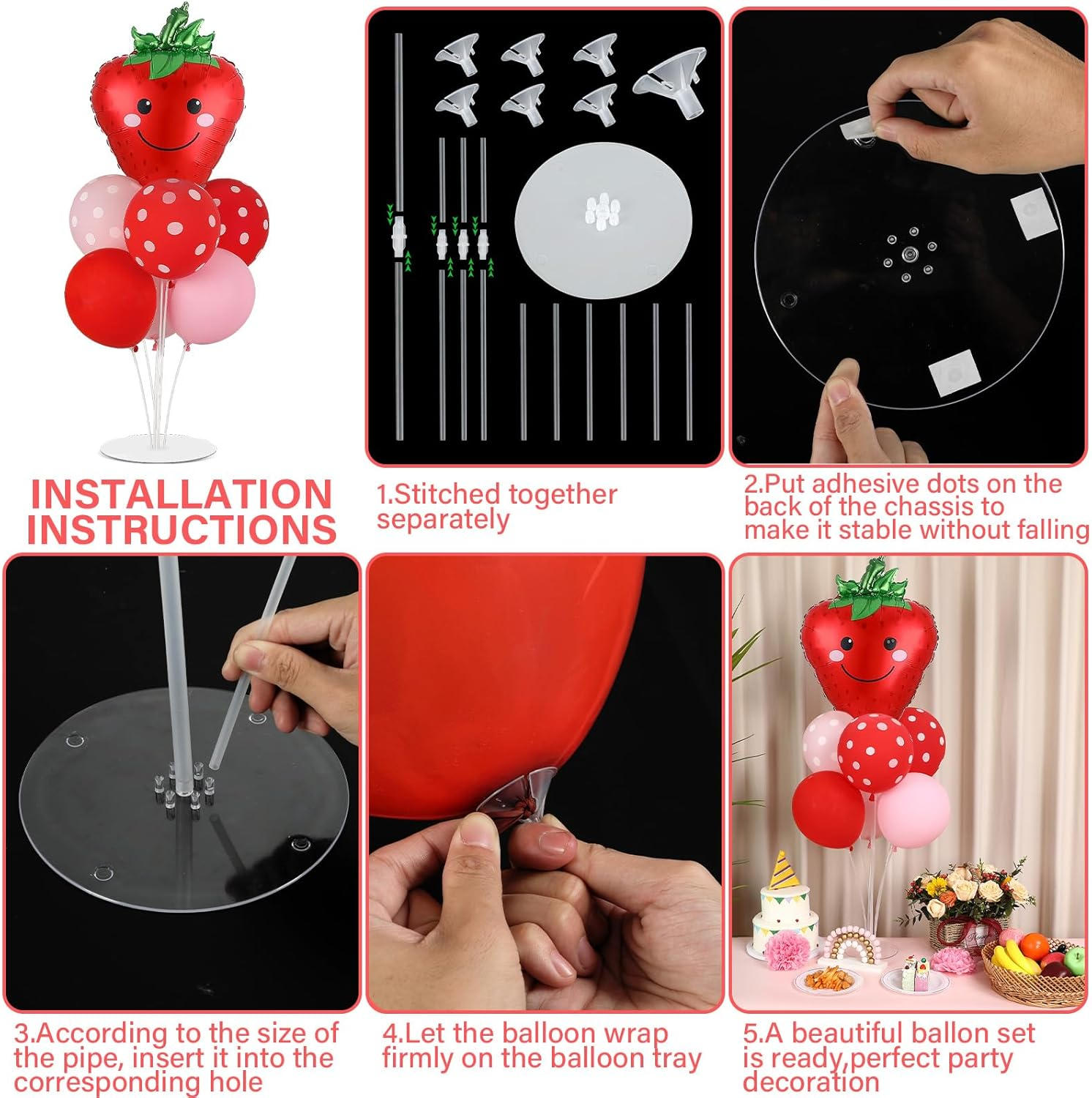 INSTALLATION INSTRUCTIONS

1.Stitched together separately

2.Put adhesive dots on the back of the chassis to make it stable without falling

3.According to the size of the pipe, insert it into the corresponding hole

4.Let the balloon wrap firmly on the balloon tray

5.A beautiful ballon set is ready,perfect party decoration