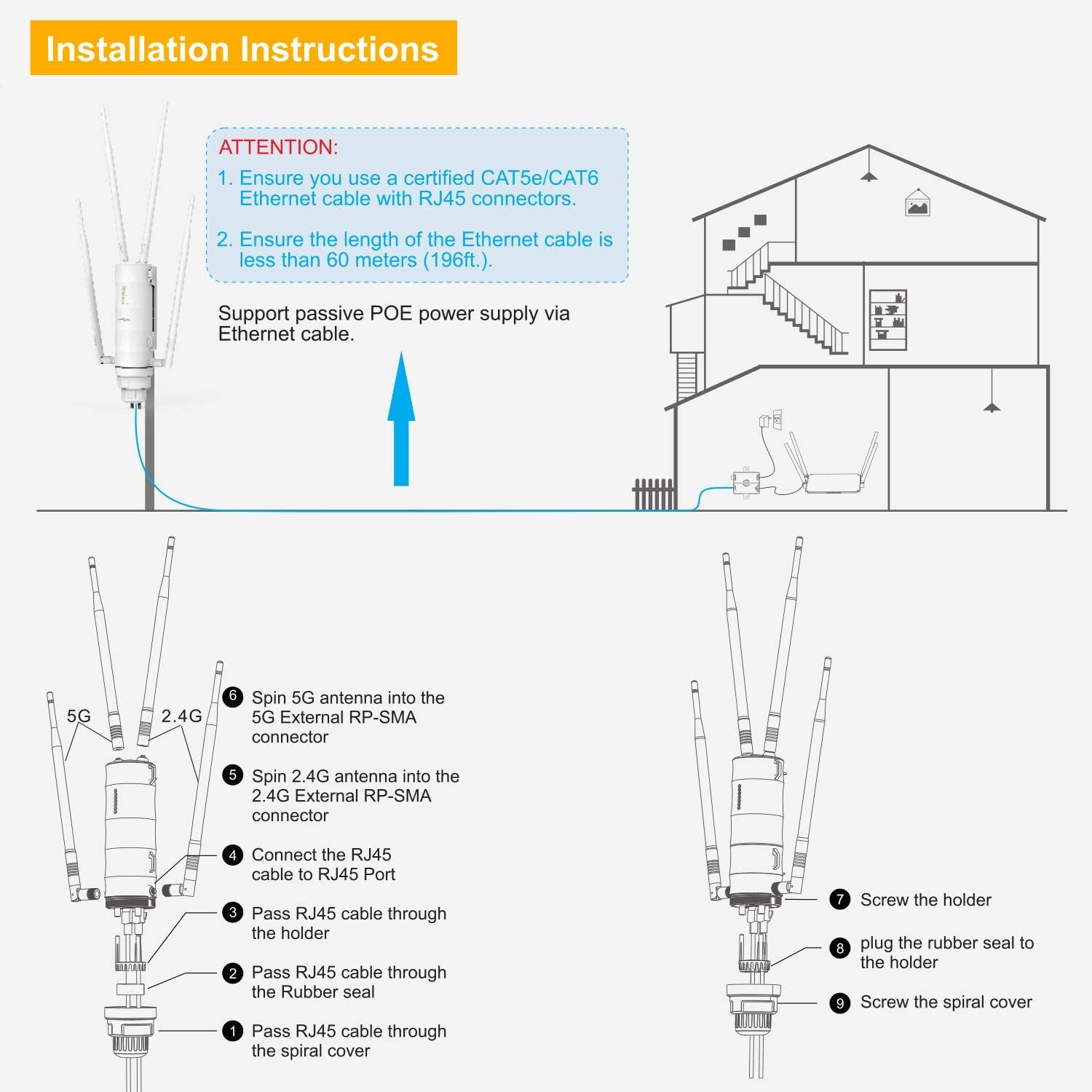 Installation Instructions

ATTENTION:
1. Ensure you use a certified CAT5e/CAT6 Ethernet cable with RJ45 connectors.

2. Ensure the length of the Ethernet cable is less than 60 meters (196ft.).

Support passive POE power supply via Ethernet cable.

5G

2.4G

6 Spin 5G antenna into the 5G External RP-SMA connector

5 Spin 2.4G antenna into the 2.4G External RP-SMA connector

4 Connect the RJ45 cable to RJ45 Port

3 Pass RJ45 cable through the holder

2 Pass RJ45 cable through the Rubber seal

1 Pass RJ45 cable through the spiral cover

7 Screw the holder

8 plug the rubber seal to the holder

9 Screw the spiral cover