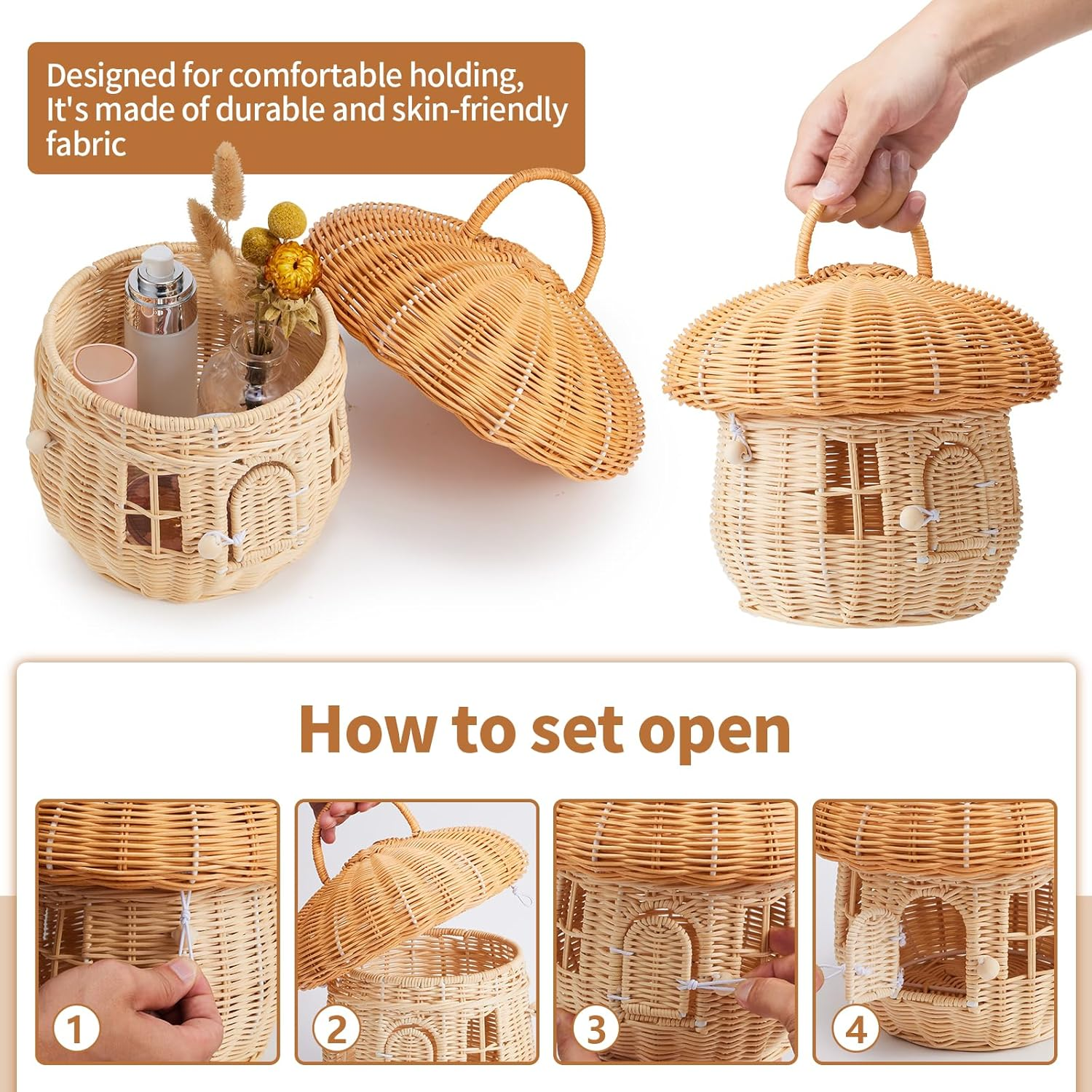 Designed for comfortable holding, It's made of durable and skin-friendly fabric

How to set open

1

2

3

4