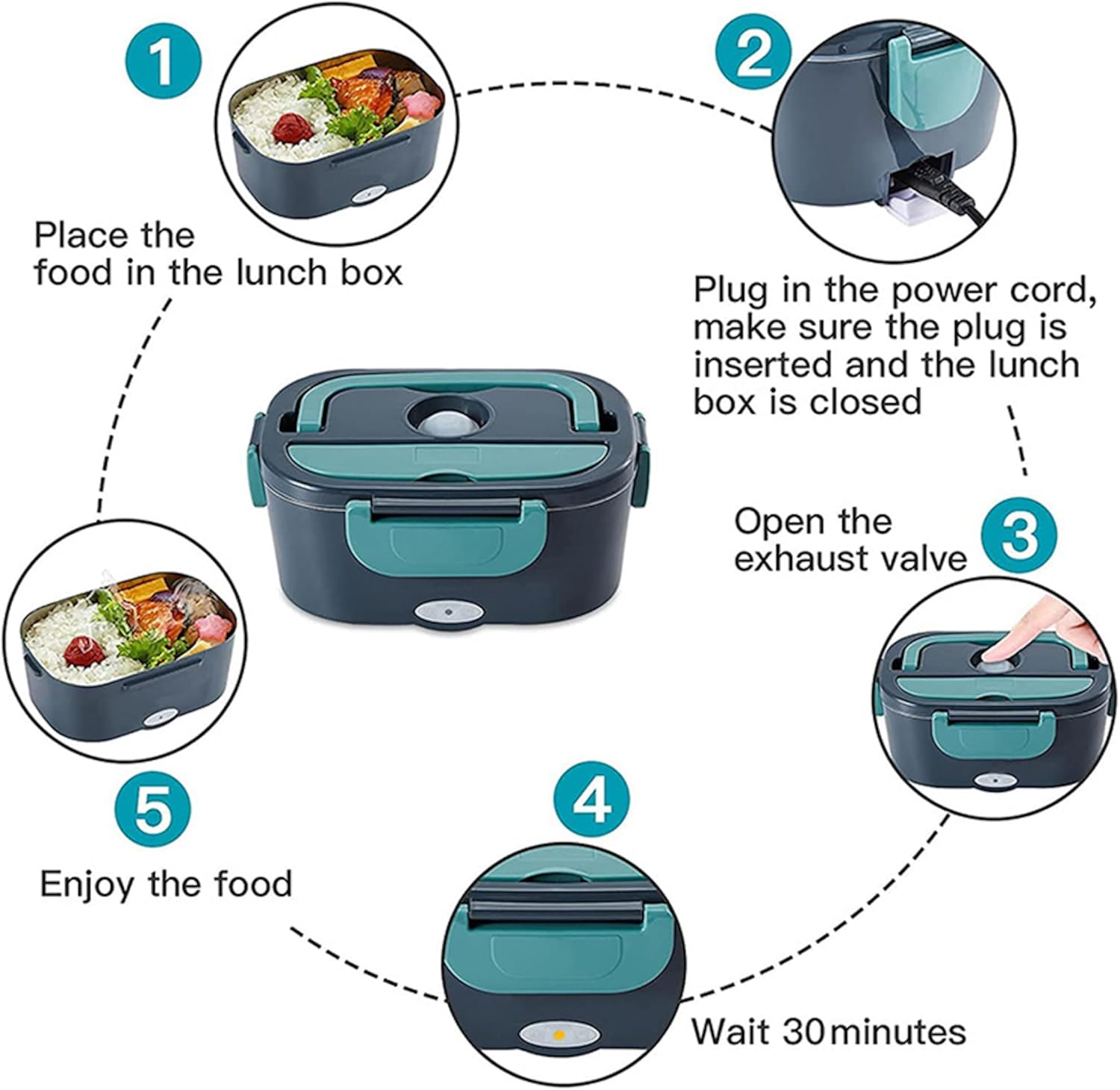 1

Place the food in the lunch box

2

Plug in the power cord, make sure the plug is inserted and the lunch box is closed

Open the exhaust valve

3

4

Wait 30minutes

5

Enjoy the food