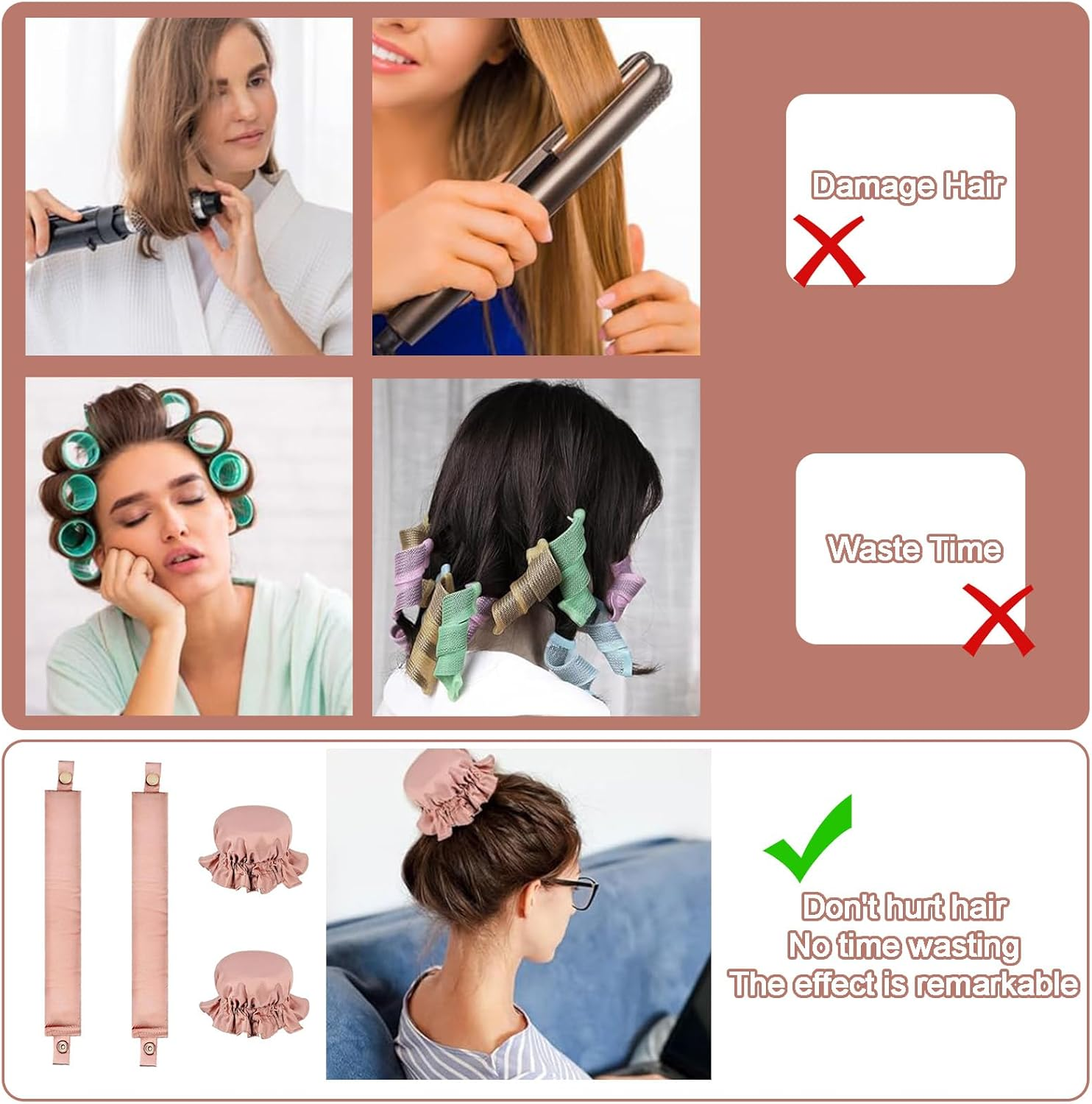 Damage Hair

Waste Time

Don't hurt hair
No time wasting
The effect is remarkable