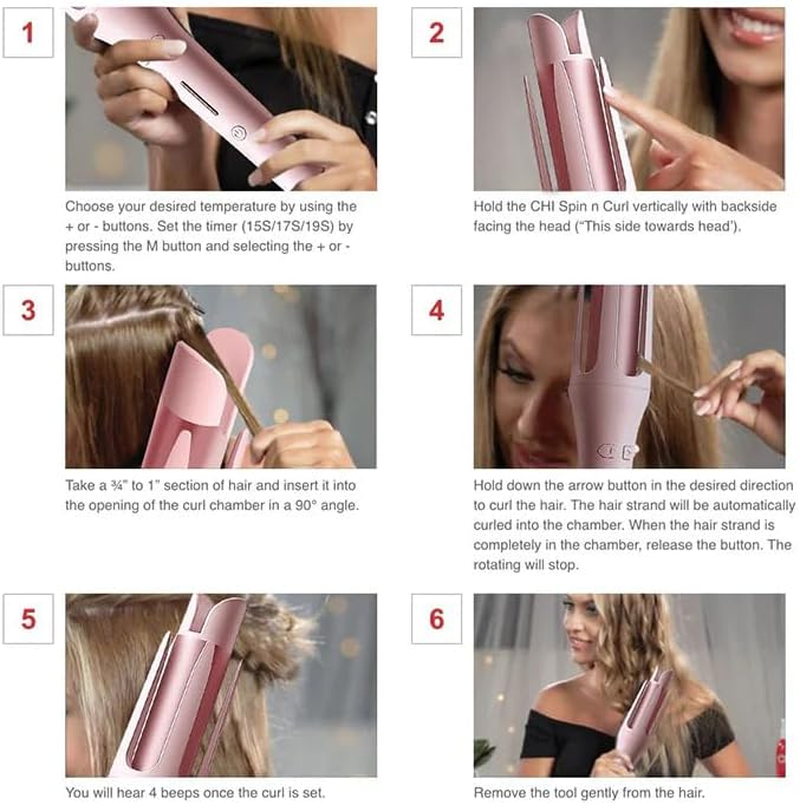 1

Choose your desired temperature by using the + or - buttons. Set the timer (15S/17S/19S) by pressing the M button and selecting the + or - buttons.

2

Hold the CHI Spin n Curl vertically with backside facing the head ("This side towards head').

3

Take a ¾" to 1" section of hair and insert it into the opening of the curl chamber in a 90° angle.

4

Hold down the arrow button in the desired direction to curl the hair. The hair strand will be automatically curled into the chamber. When the hair strand is completely in the chamber, release the button. The rotating will stop.

5

You will hear 4 beeps once the curl is set.

6

Remove the tool gently from the hair.