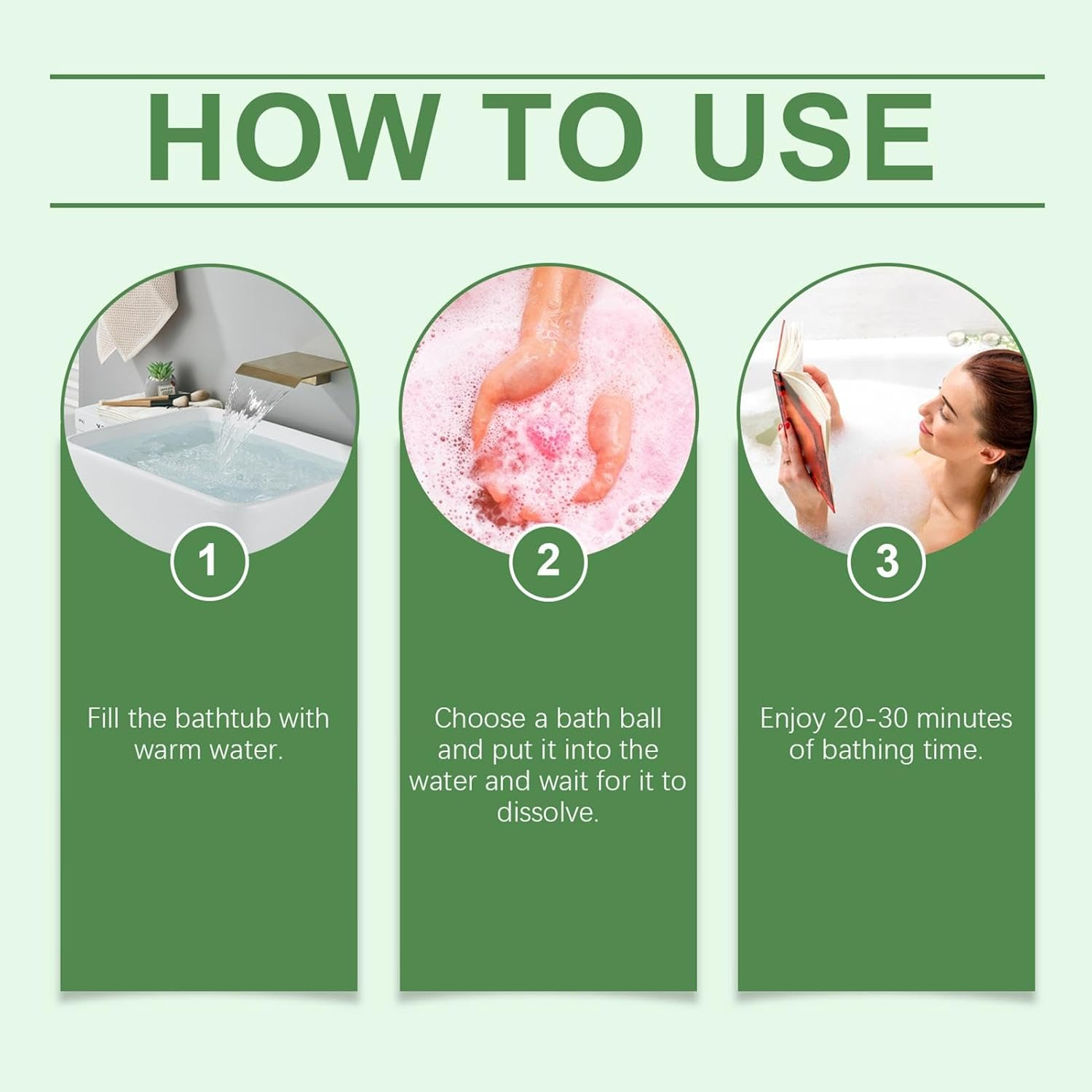 HOW TO USE

1

Fill the bathtub with warm water.

2

Choose a bath ball and put it into the water and wait for it to dissolve.

3

Enjoy 20-30 minutes of bathing time.