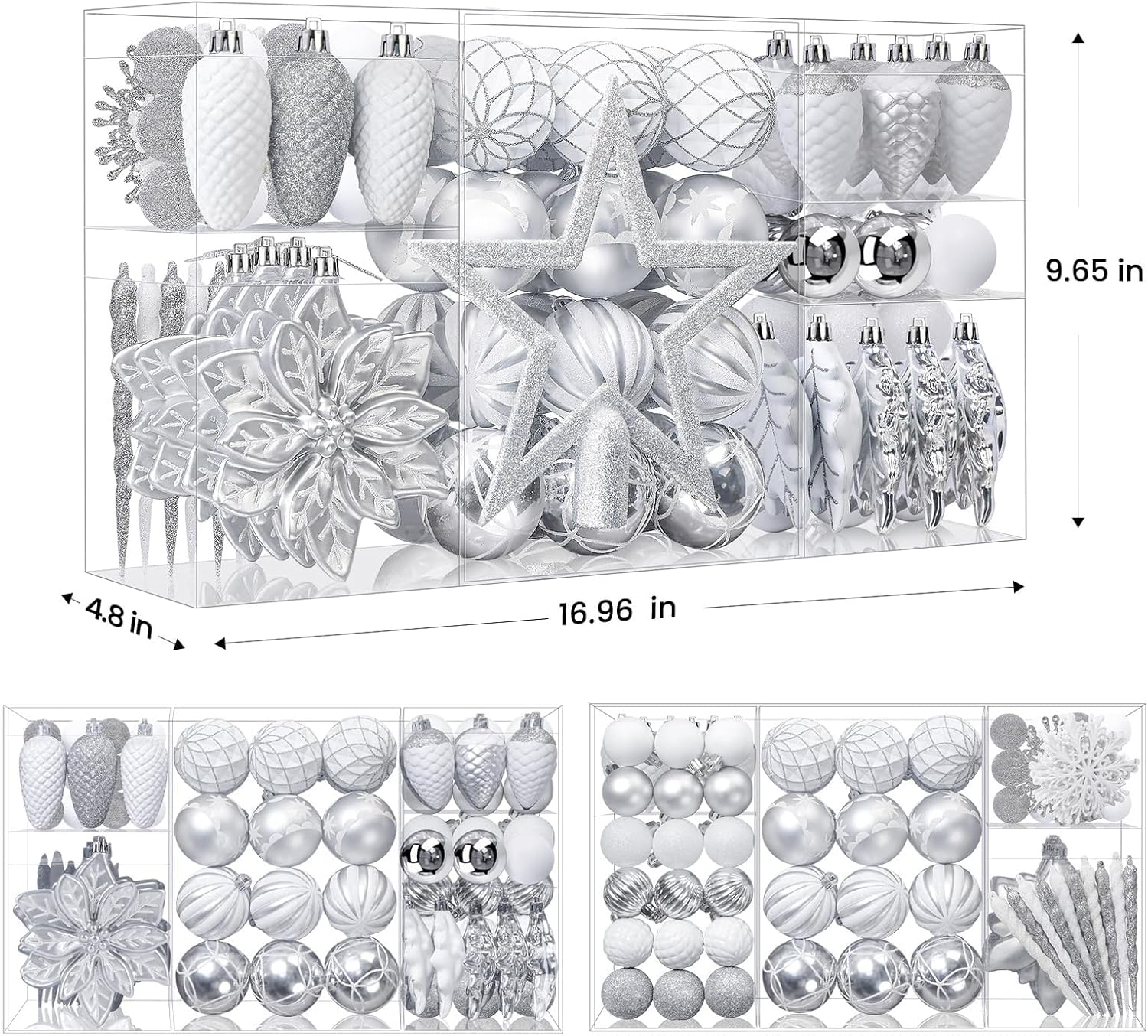 9.65 in

4.8 in

16.96 in