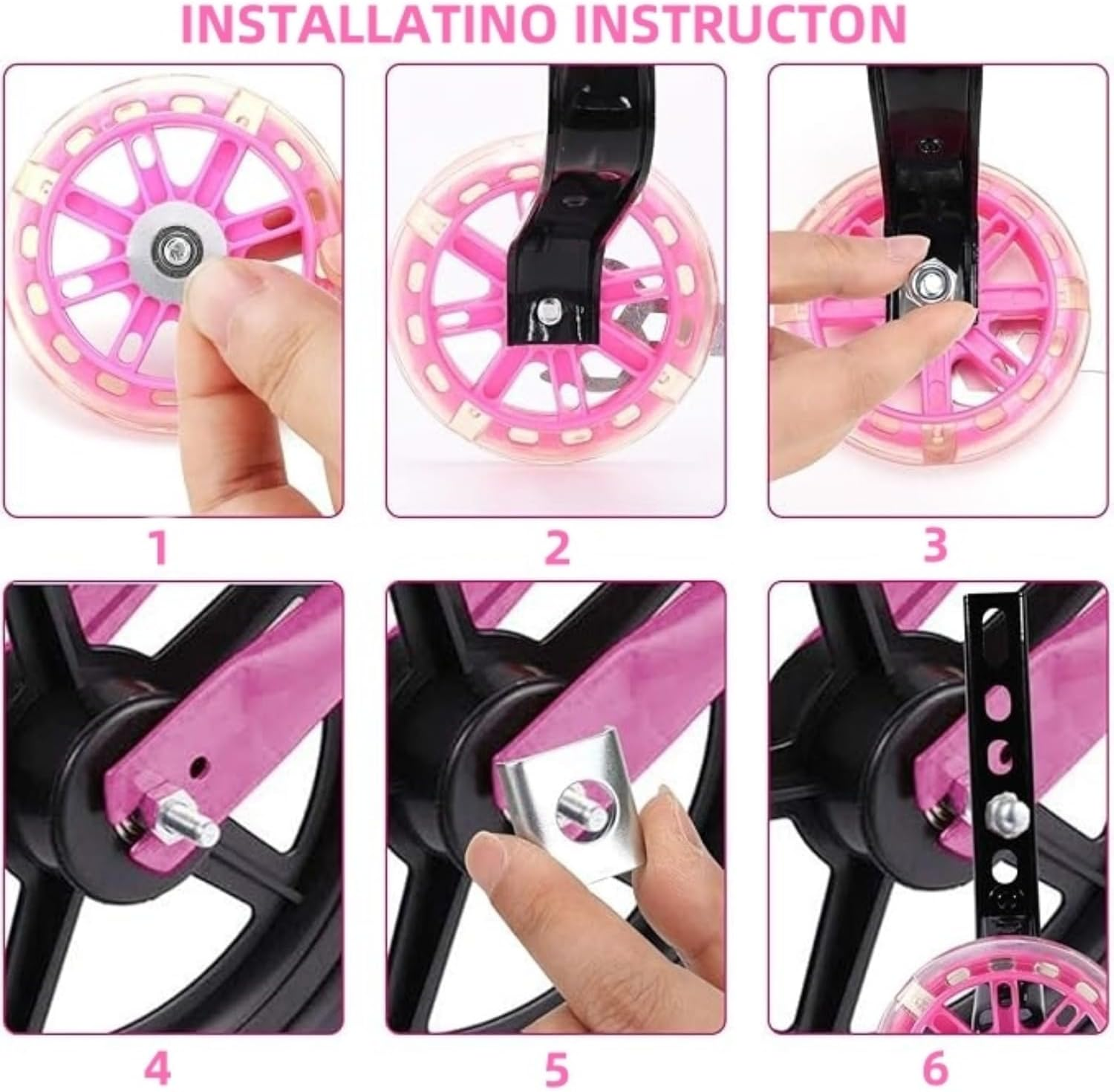 INSTALLATINO INSTRUCTON

1

2

3

4

5

6