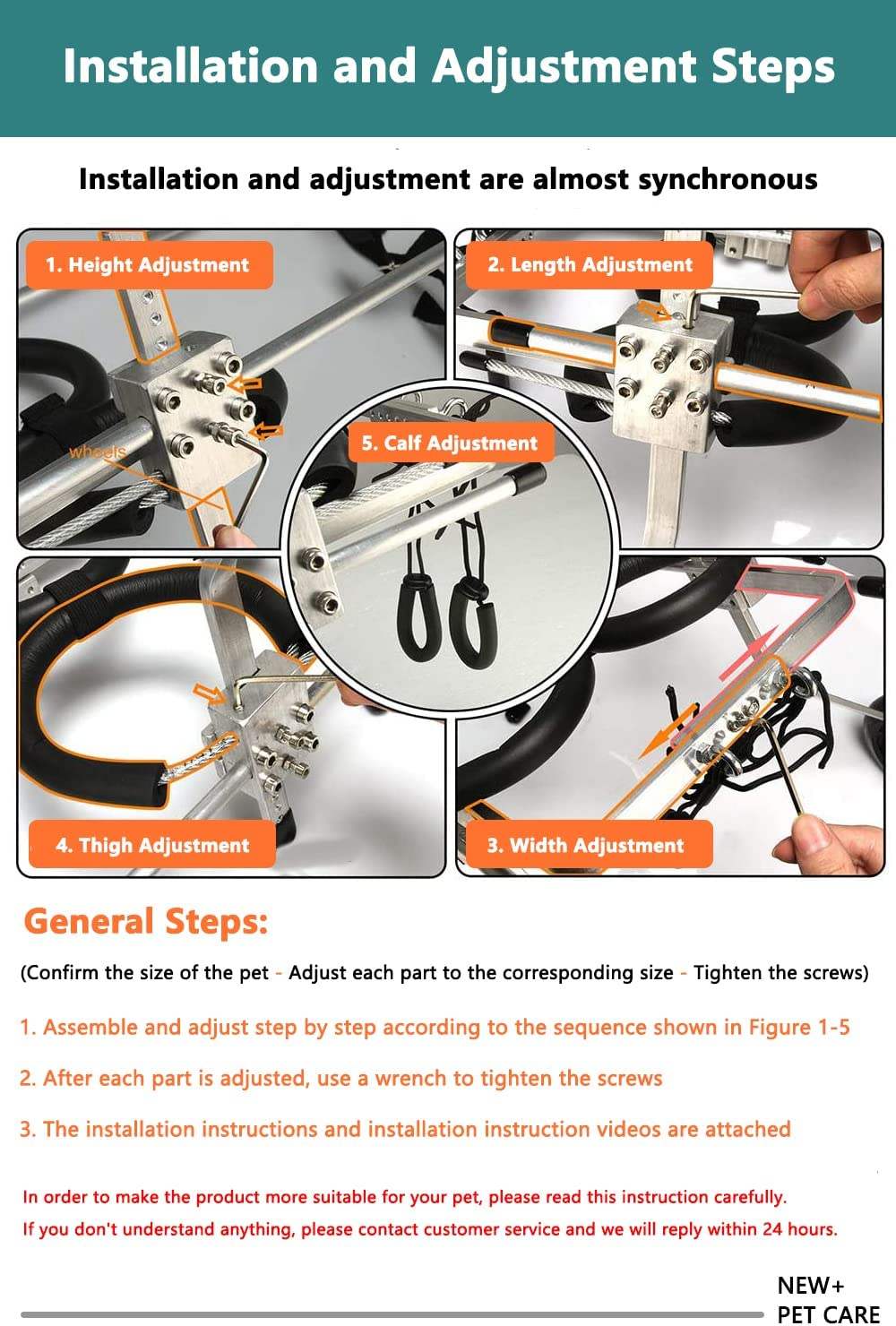 Installation and Adjustment Steps

Installation and adjustment are almost synchronous

1. Height Adjustment

wheels

2. Length Adjustment

5. Calf Adjustment

4. Thigh Adjustment

3. Width Adjustment

General Steps:

(Confirm the size of the pet - Adjust each part to the corresponding size - Tighten the screws)

1. Assemble and adjust step by step according to the sequence shown in Figure 1-5

2. After each part is adjusted, use a wrench to tighten the screws

3. The installation instructions and installation instruction videos are attached

In order to make the product more suitable for your pet, please read this instruction carefully.
If you don't understand anything, please contact customer service and we will reply within 24 hours.

NEW+
PET CARE