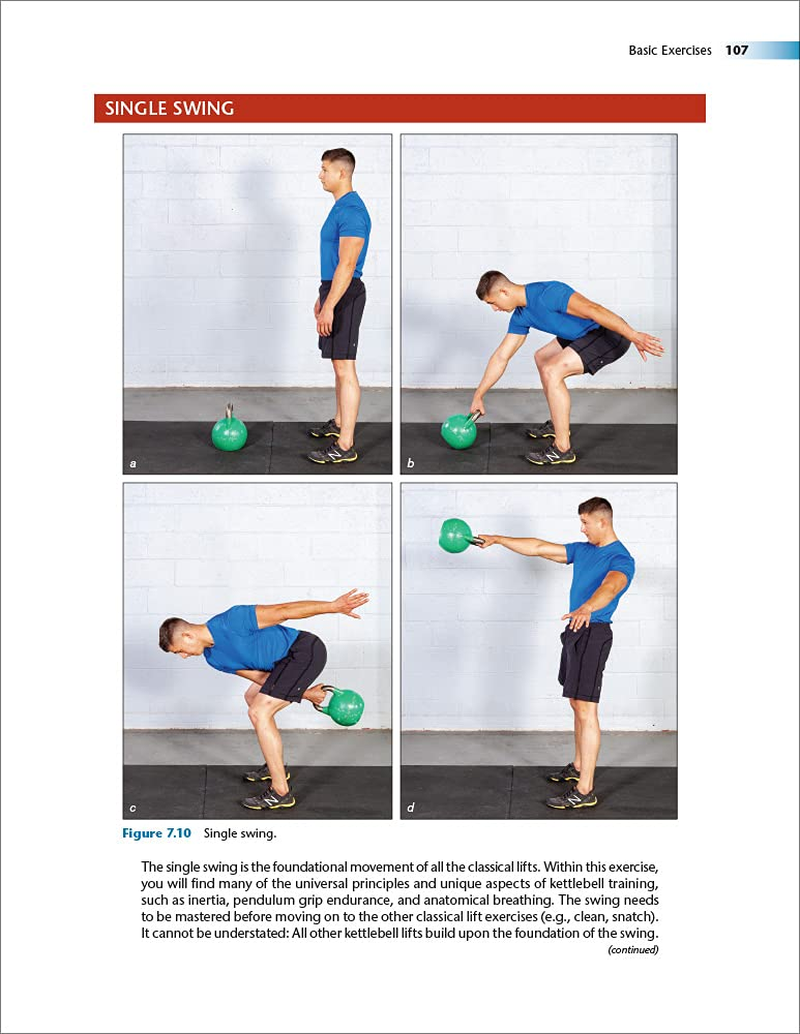 Basic Exercises 107

SINGLE SWING

a

b

c

d

Figure 7.10 Single swing.

The single swing is the foundational movement of all the classical lifts. Within this exercise, you will find many of the universal principles and unique aspects of kettlebell training, such as inertia, pendulum grip endurance, and anatomical breathing. The swing needs to be mastered before moving on to the other classical lift exercises (e.g., clean, snatch). It cannot be understated: All other kettlebell lifts build upon the foundation of the swing.

(continued)