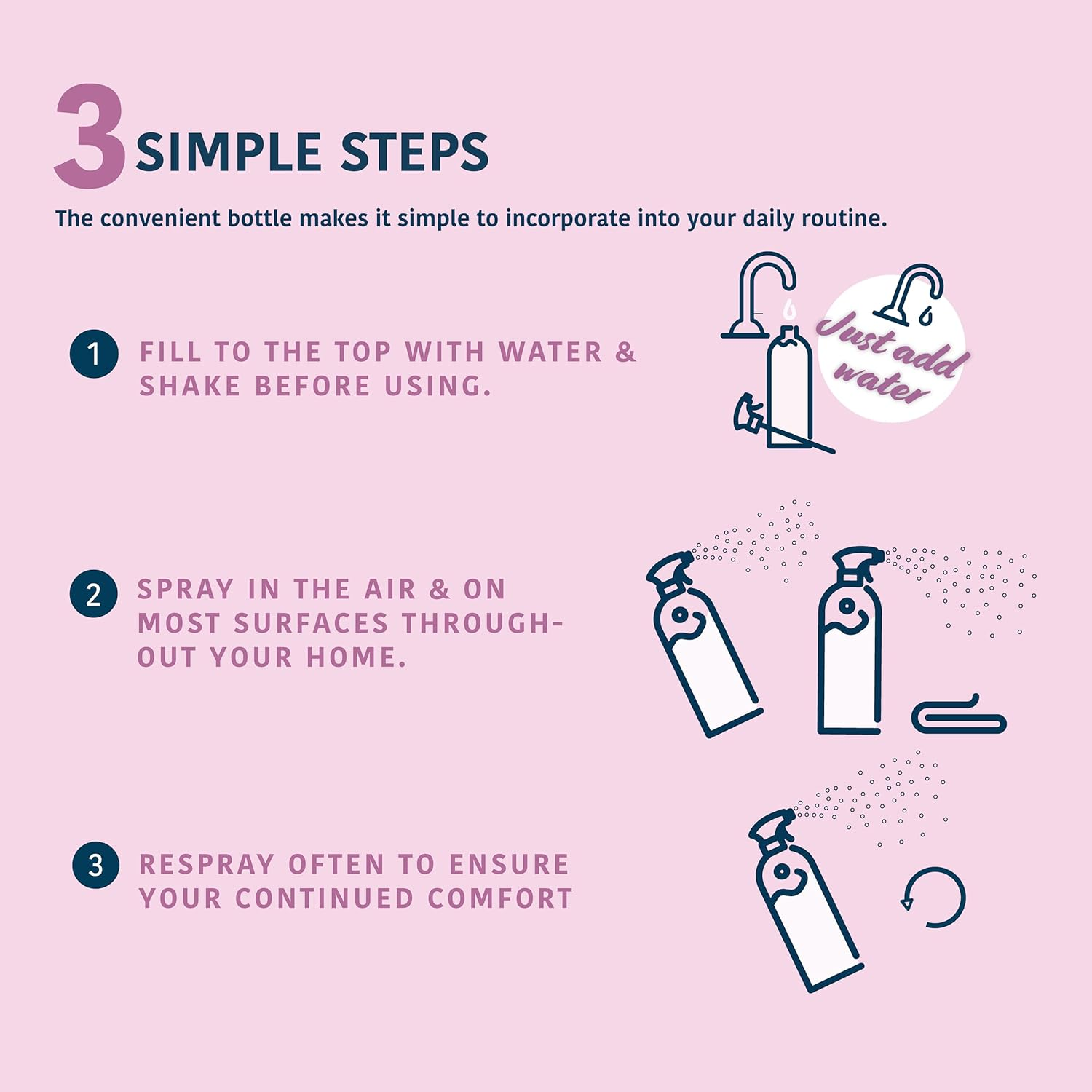 3 SIMPLE STEPS

The convenient bottle makes it simple to incorporate into your daily routine.

1 FILL TO THE TOP WITH WATER & SHAKE BEFORE USING.

Just add water

2 SPRAY IN THE AIR & ON MOST SURFACES THROUGHOUT YOUR HOME.

3 RESPRAY OFTEN TO ENSURE YOUR CONTINUED COMFORT